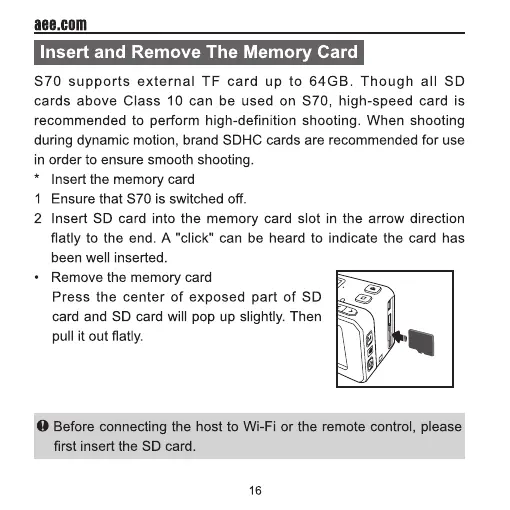 aee.com

Insert and Remove The Memory Card

S70 supports external TF card up to 64GB. Though all SD cards above Class 10 can be used on S70, high-speed card is recommended to perform high-definition shooting. When shooting during dynamic motion, brand SDHC cards are recommended for use in order to ensure smooth shooting.

* Insert the memory card
1 Ensure that S70 is switched off.
2 Insert SD card into the memory card slot in the arrow direction flatly to the end. A "click" can be heard to indicate the card has been well inserted.

• Remove the memory card
Press the center of exposed part of SD card and SD card will pop up slightly. Then pull it out flatly.

Before connecting the host to Wi-Fi or the remote control, please first insert the SD card.

16