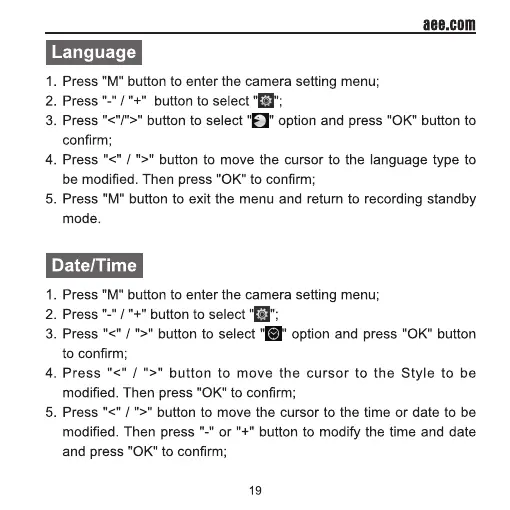 aee.com

Language

1. Press "M" button to enter the camera setting menu;
2. Press "-" / "+" button to select "";
3. Press "<"/">" button to select "" option and press "OK" button to confirm;
4. Press "<" / ">" button to move the cursor to the language type to be modified. Then press "OK" to confirm;
5. Press "M" button to exit the menu and return to recording standby mode.

Date/Time

1. Press "M" button to enter the camera setting menu;
2. Press "-" / "+" button to select "";
3. Press "<" / ">" button to select "" option and press "OK" button to confirm;
4. Press "<" / ">" button to move the cursor to the Style to be modified. Then press "OK" to confirm;
5. Press "<" / ">" button to move the cursor to the time or date to be modified. Then press "-" or "+" button to modify the time and date and press "OK" to confirm;

19