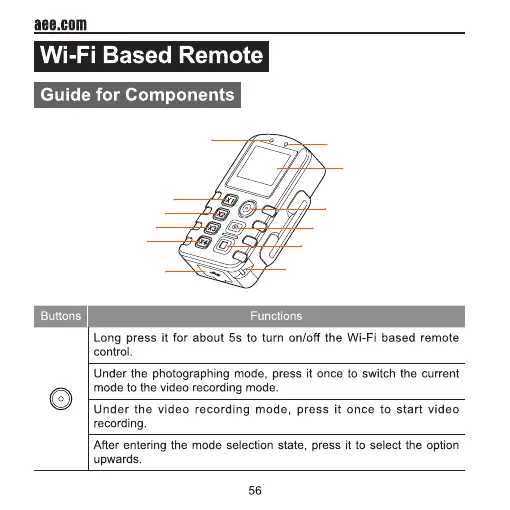 aee.com

Wi-Fi Based Remote

Guide for Components

X1
X2
X3
X4

| Buttons | Functions |
|---|---|
| | Long press it for about 5s to turn on/off the Wi-Fi based remote control. |
| | Under the photographing mode, press it once to switch the current mode to the video recording mode. |
| | Under the video recording mode, press it once to start video recording. |
| | After entering the mode selection state, press it to select the option upwards. |

56