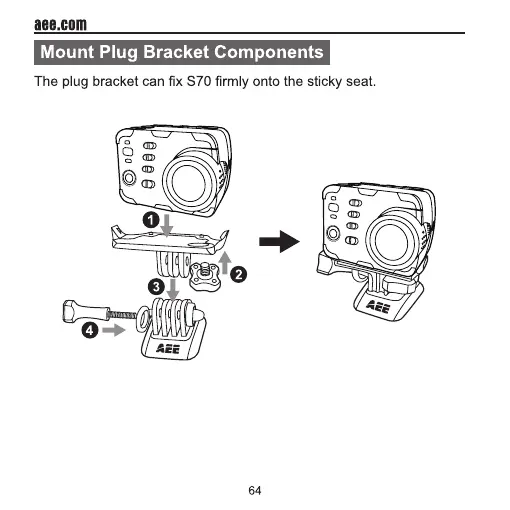 aee.com

Mount Plug Bracket Components

The plug bracket can fix S70 firmly onto the sticky seat.

1
2
3
4
AEE
AEE

64