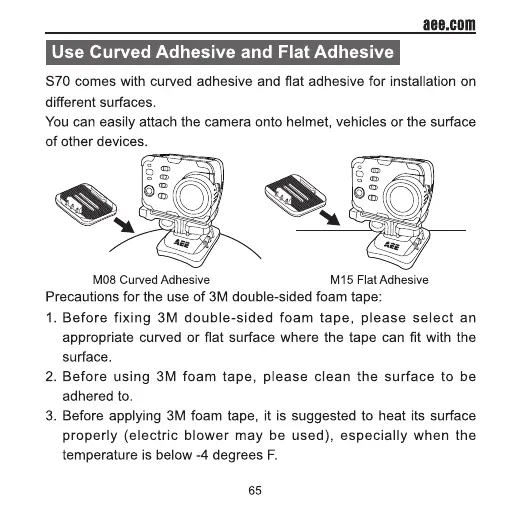 aee.com

Use Curved Adhesive and Flat Adhesive

S70 comes with curved adhesive and flat adhesive for installation on different surfaces.
You can easily attach the camera onto helmet, vehicles or the surface of other devices.

AEE

AEE

M08 Curved Adhesive

M15 Flat Adhesive

Precautions for the use of 3M double-sided foam tape:

1. Before fixing 3M double-sided foam tape, please select an appropriate curved or flat surface where the tape can fit with the surface.

2. Before using 3M foam tape, please clean the surface to be adhered to.

3. Before applying 3M foam tape, it is suggested to heat its surface properly (electric blower may be used), especially when the temperature is below -4 degrees F.

65