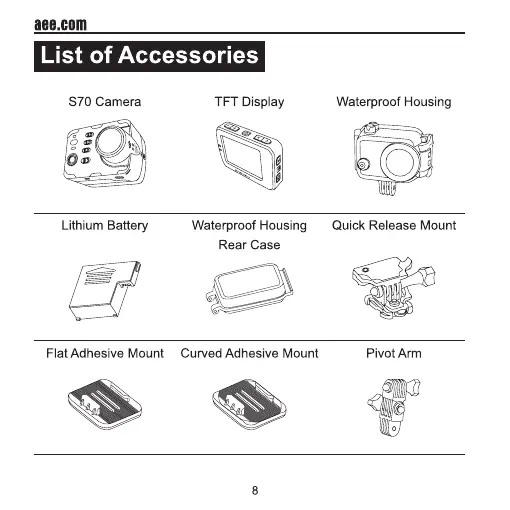 aee.com

List of Accessories

S70 Camera

TFT Display

Waterproof Housing

Lithium Battery

Waterproof Housing Rear Case

Quick Release Mount

Flat Adhesive Mount

Curved Adhesive Mount

Pivot Arm

8