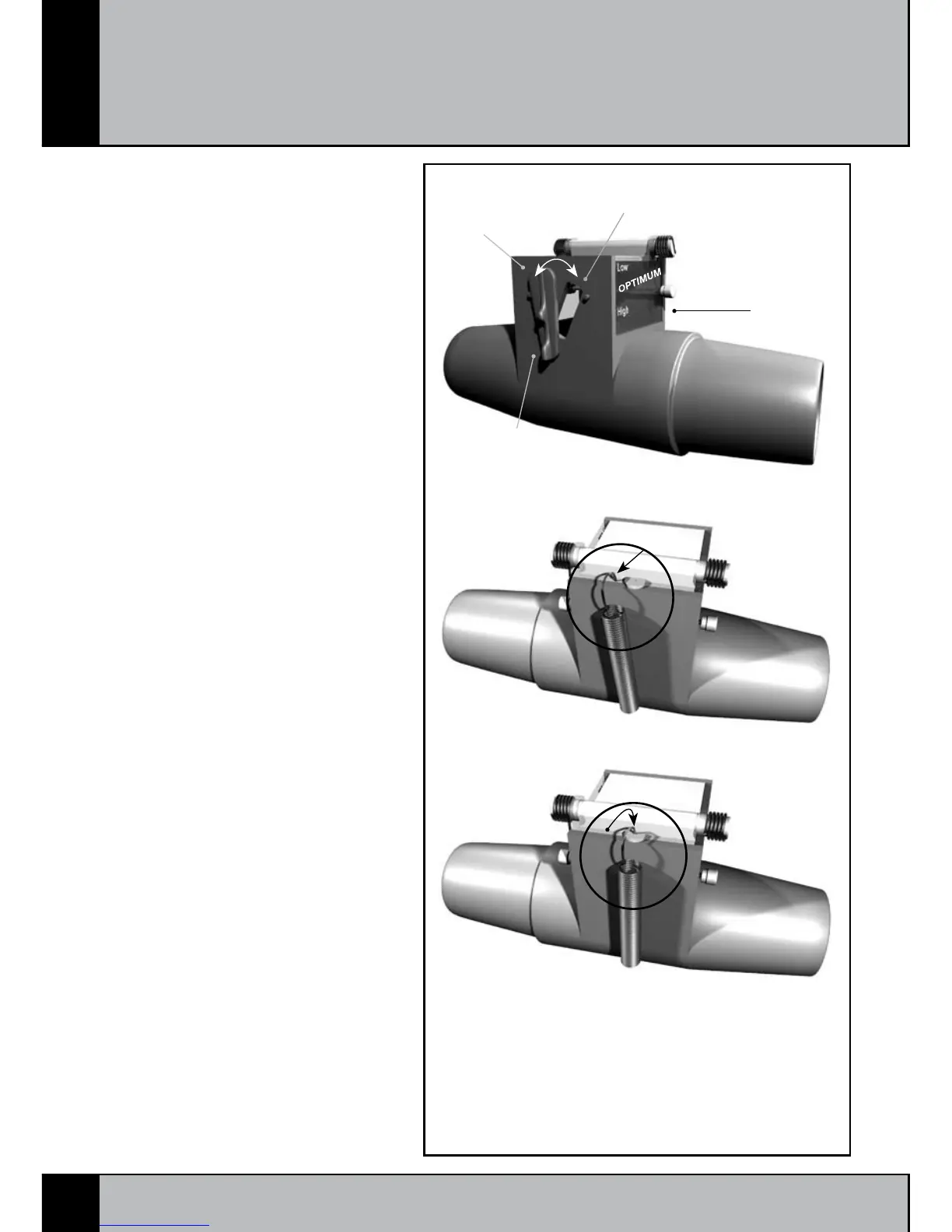 Low
OPTIMUM
High