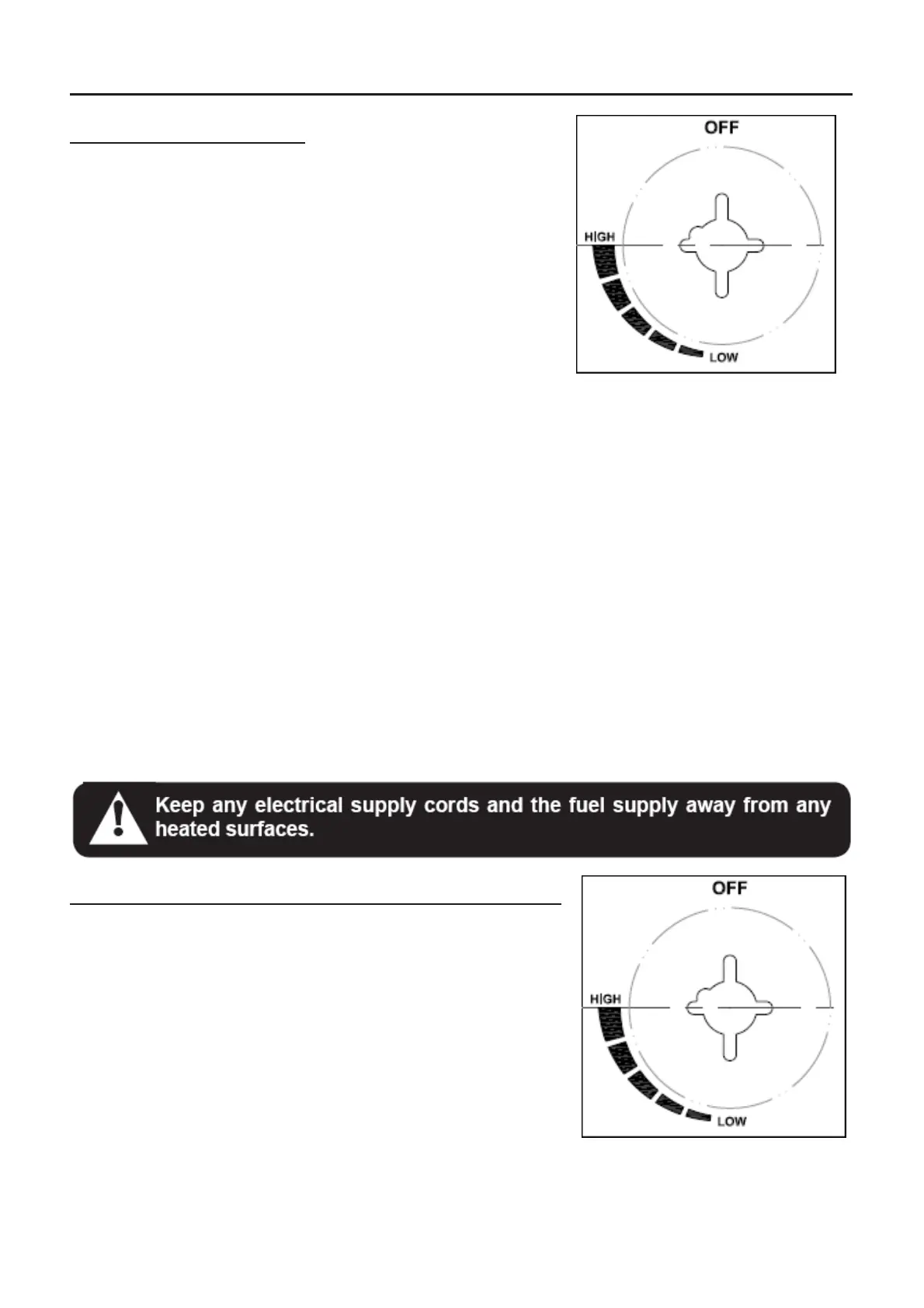 OFF

HIGH

LOW

Keep any electrical supply cords and the fuel supply away from any heated surfaces.

OFF

HIGH

LOW