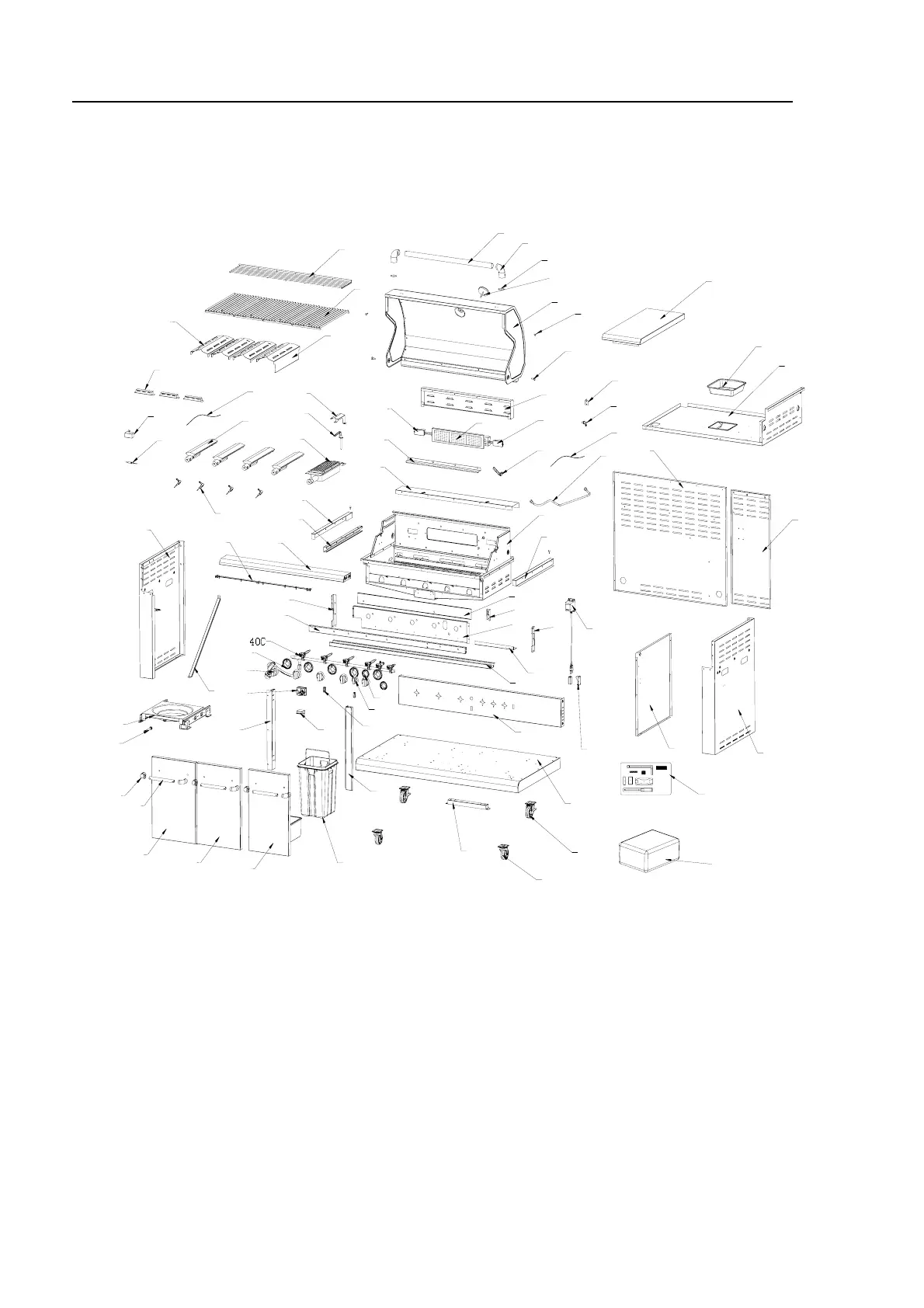 40C