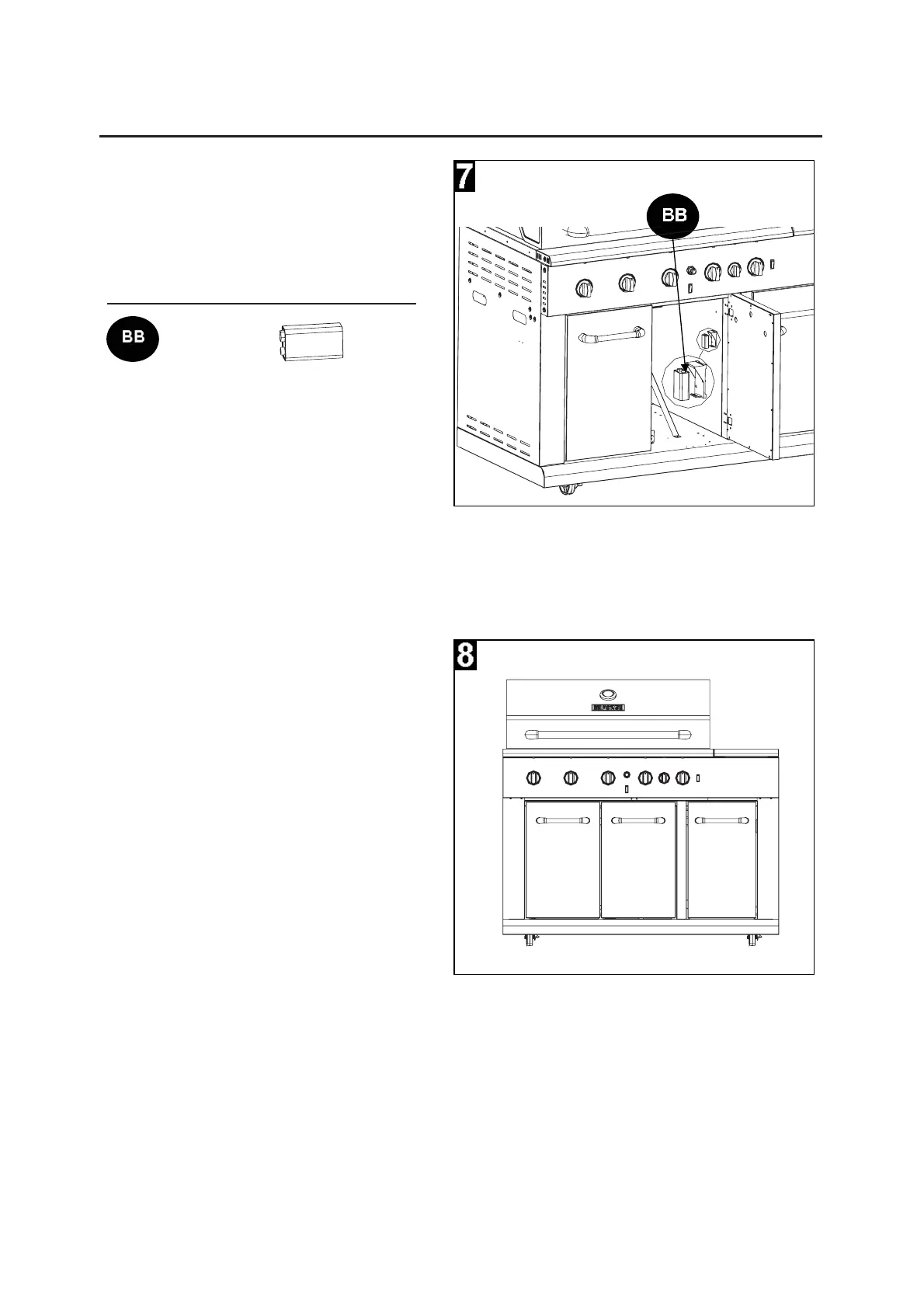 BB

7

BB

8