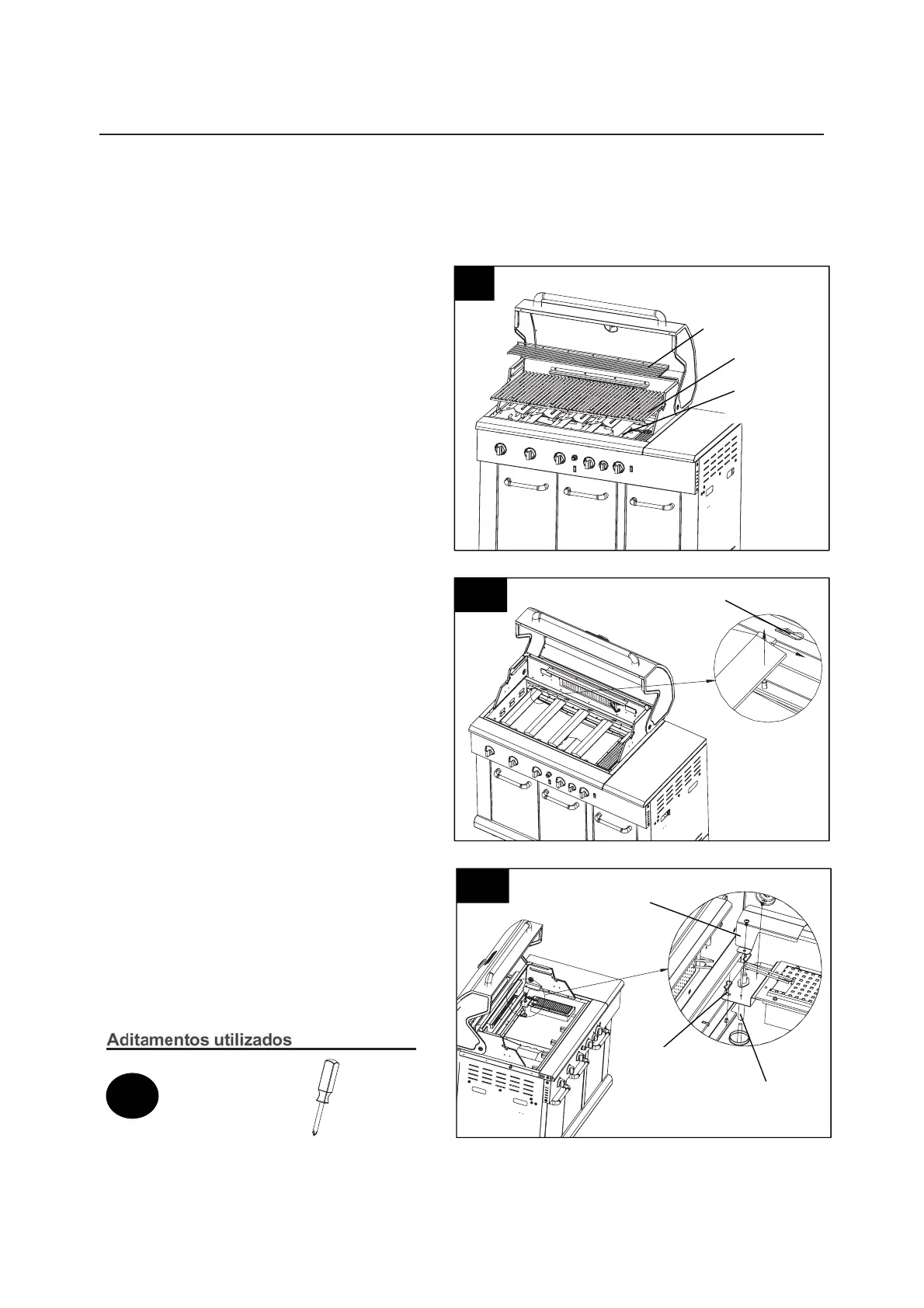 Aditamentos utilizados