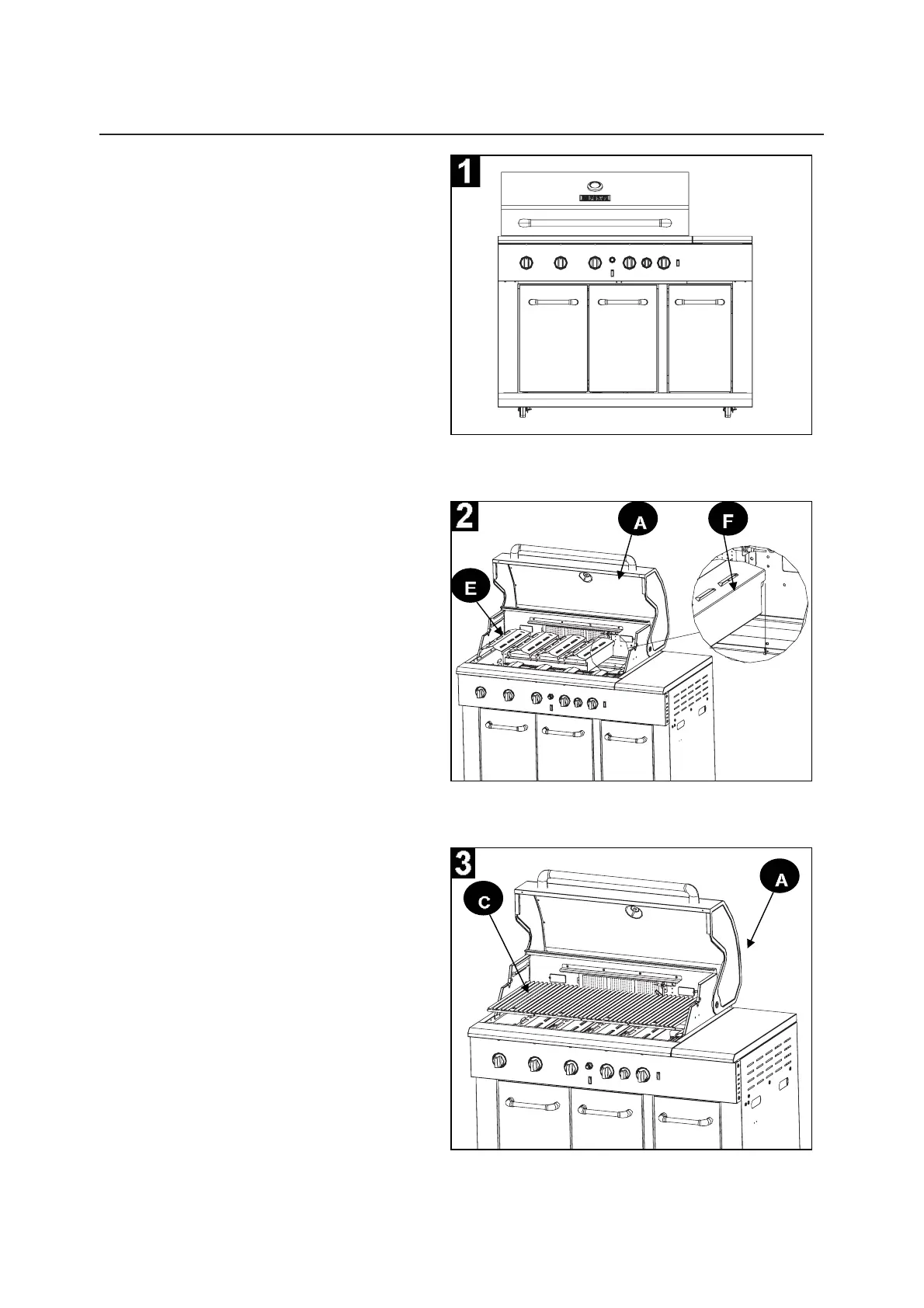 1

2

A

F

E

3

A

C