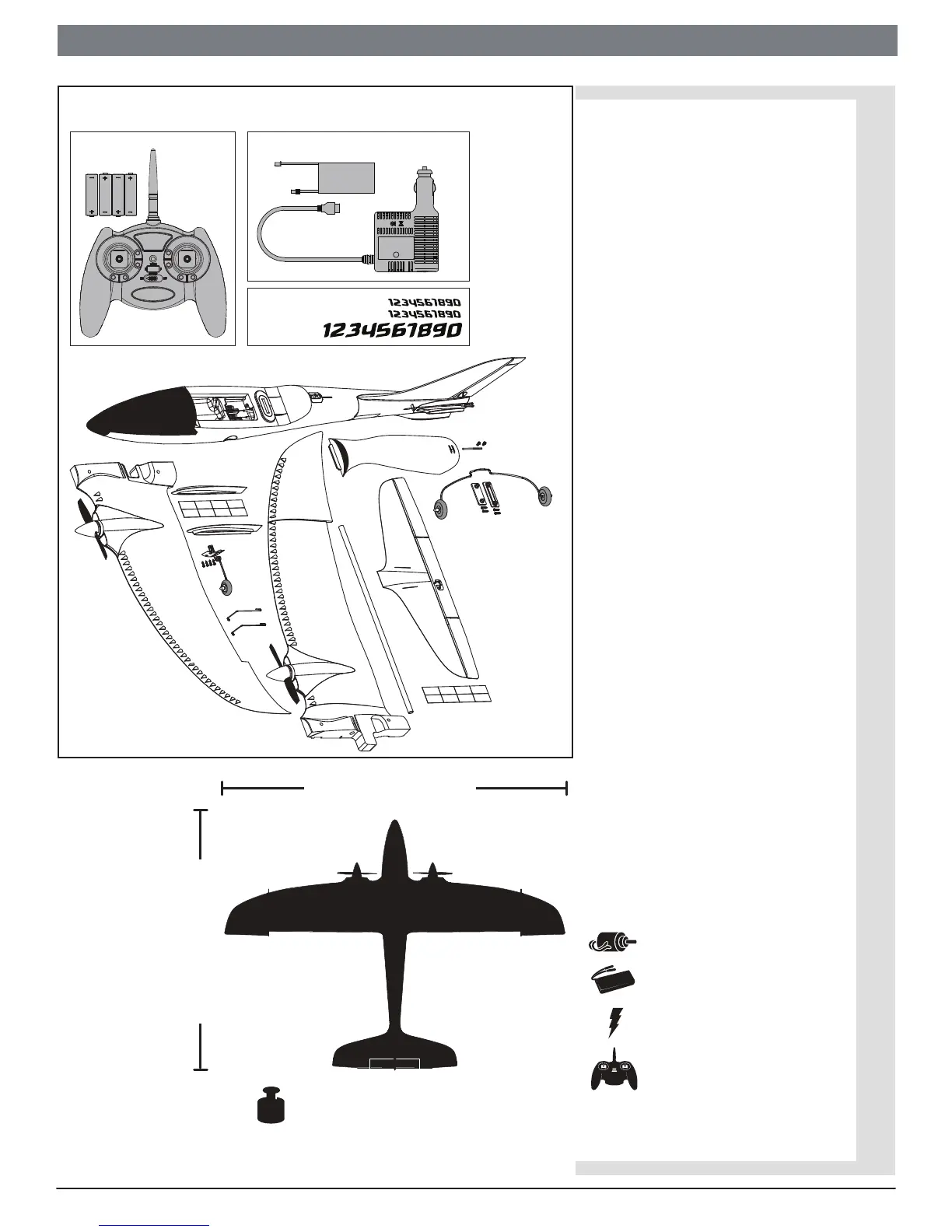 1234567890
1234567890
1234567890