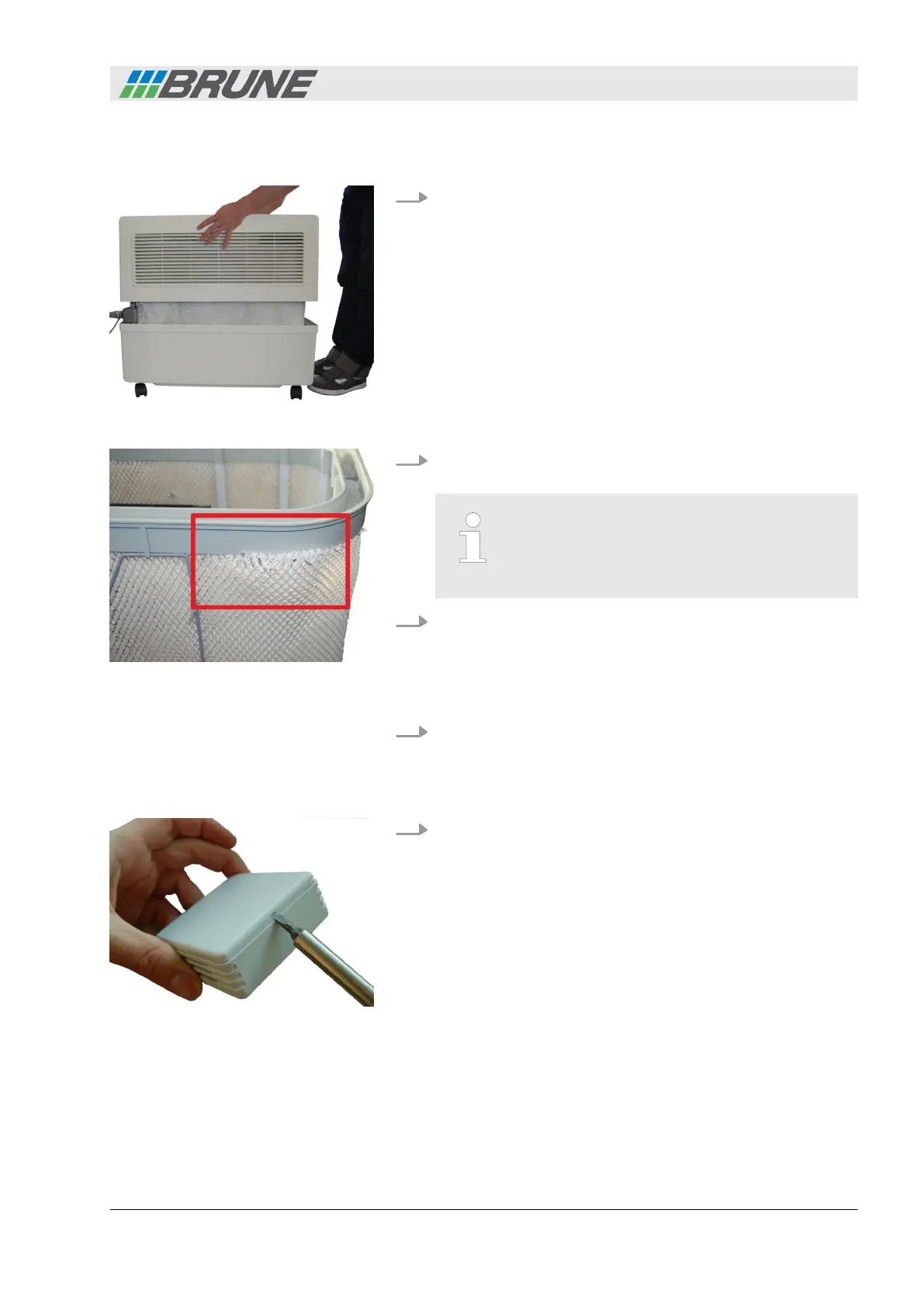 BRUNE