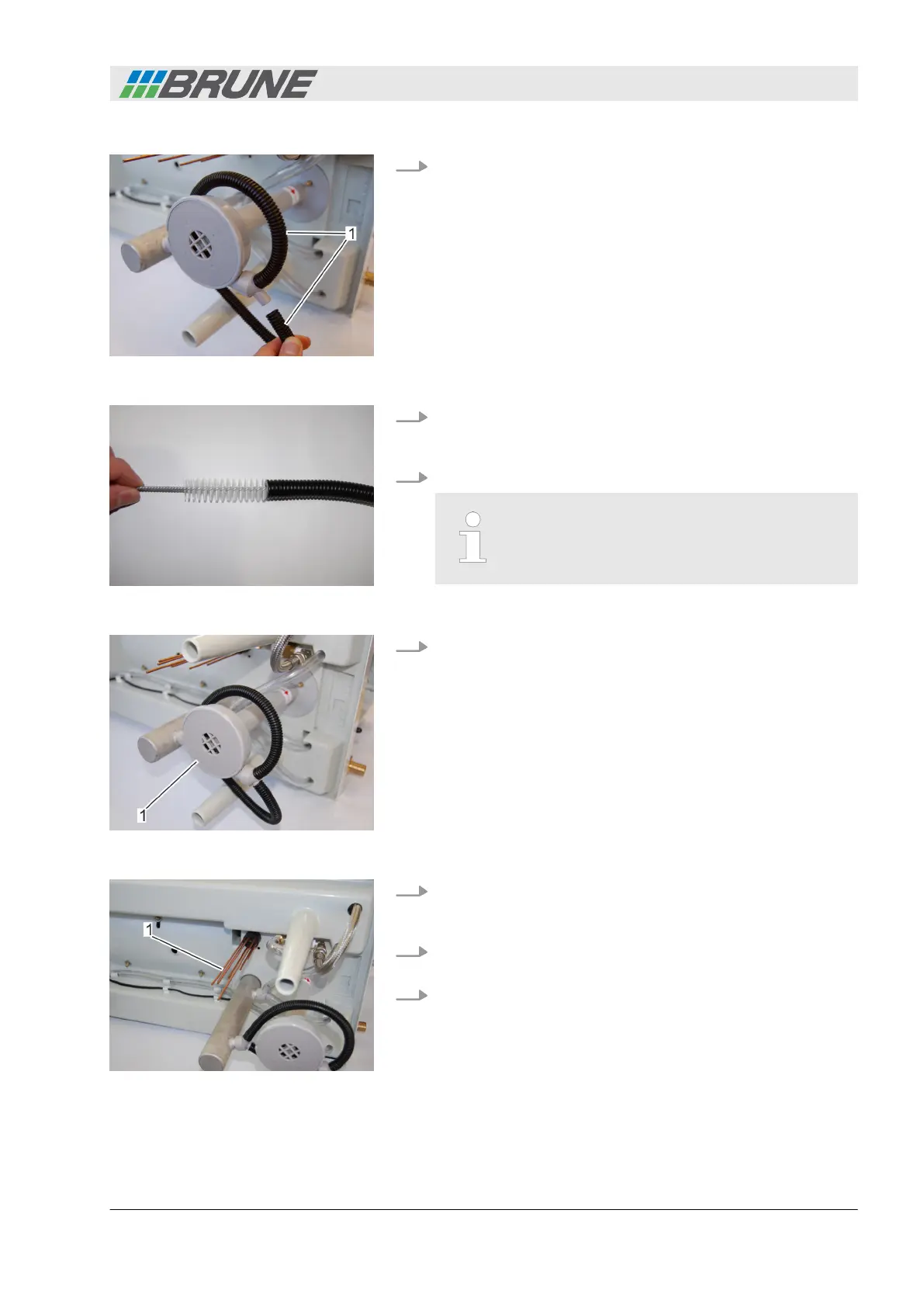 BRUNE

1

1

1