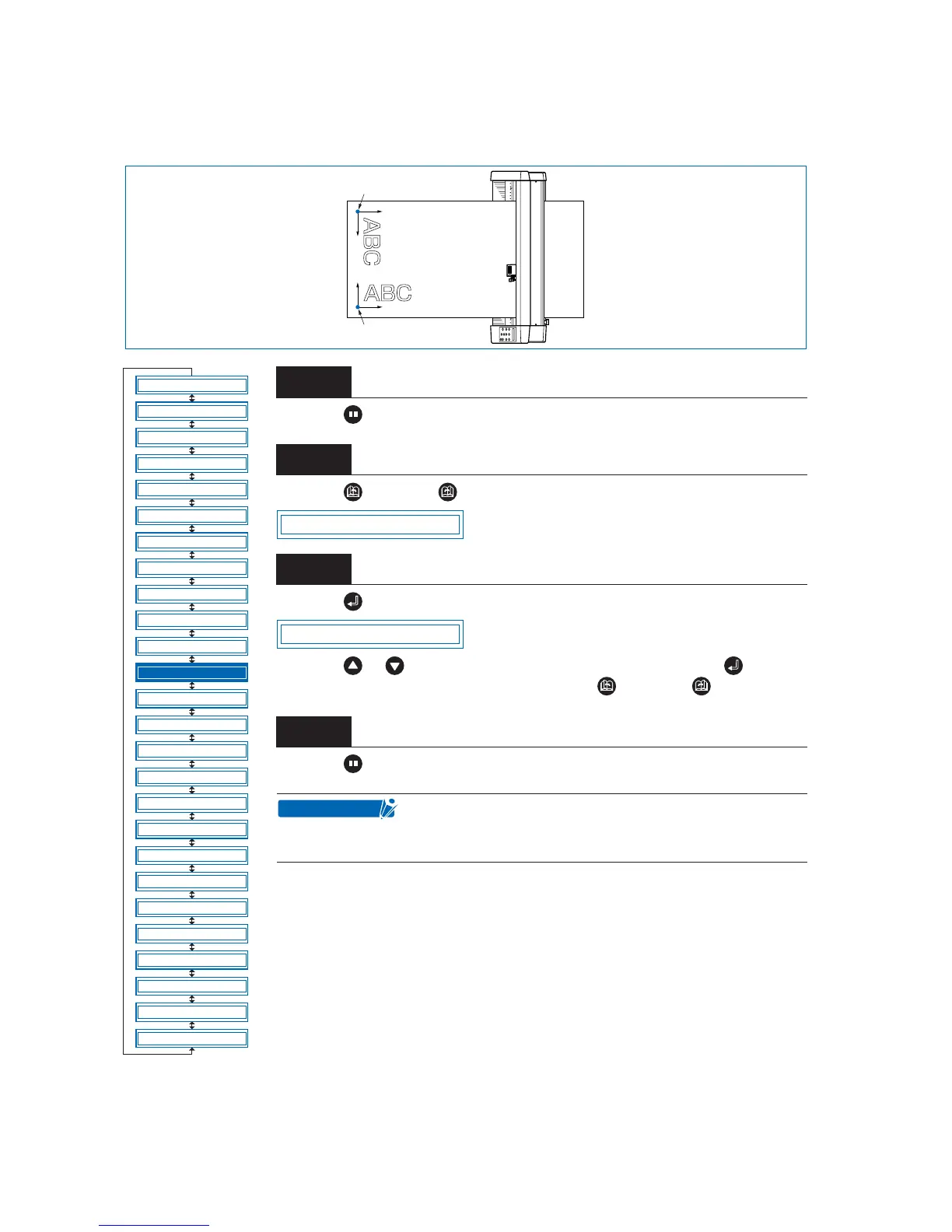 ABC

ABC