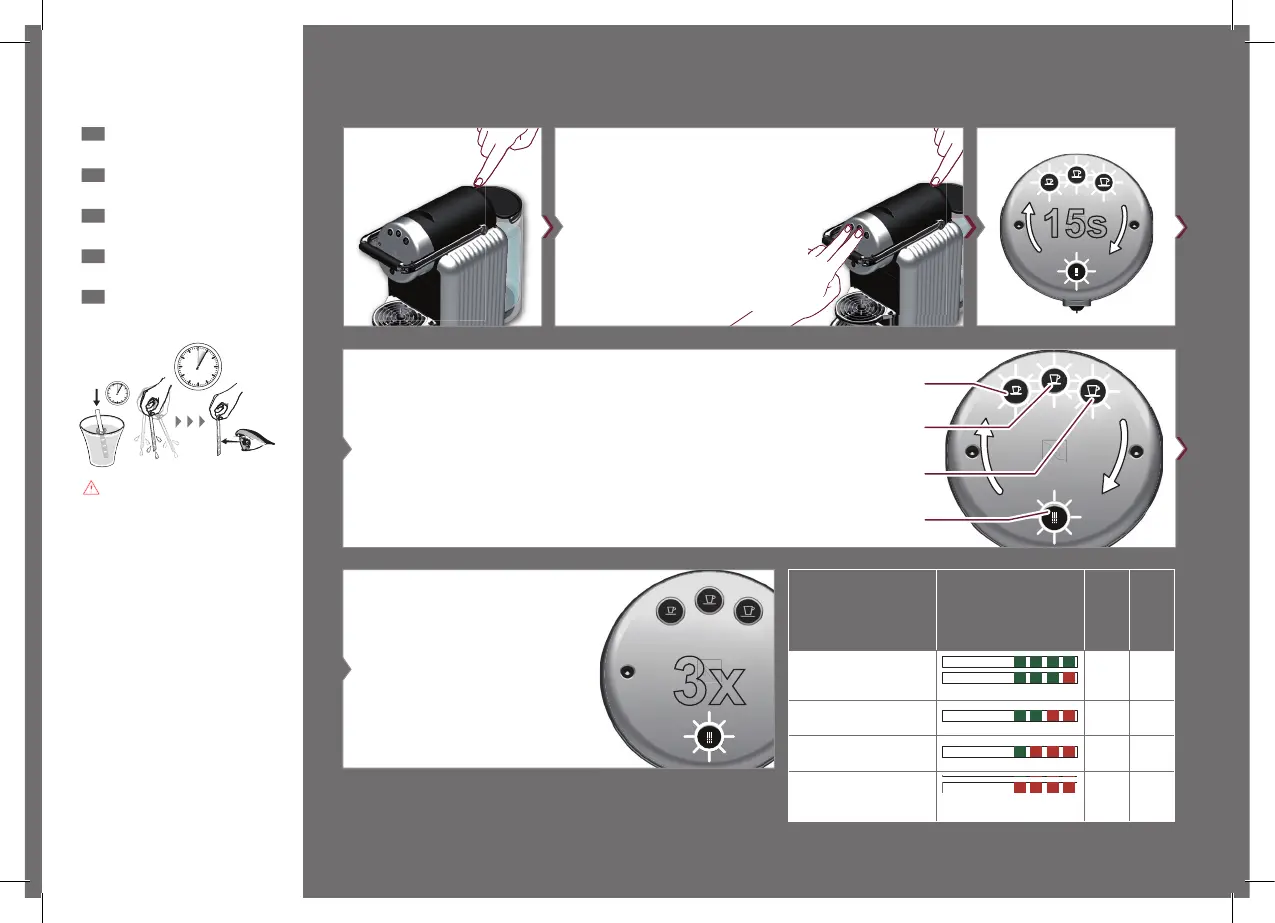 15s

3x