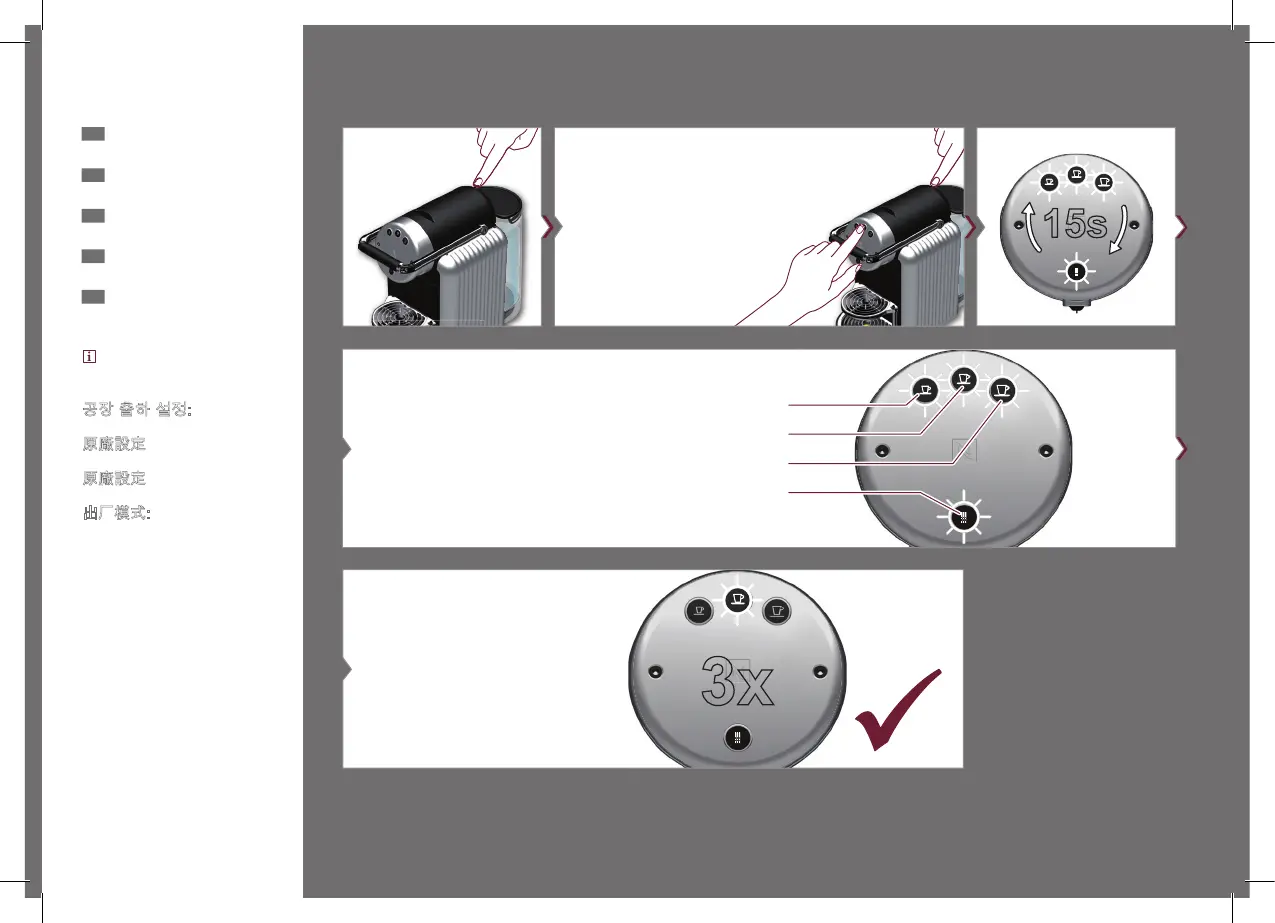 공장 출하 설정:

原廠設定

原廠設定

出厂模式:

15s

3x