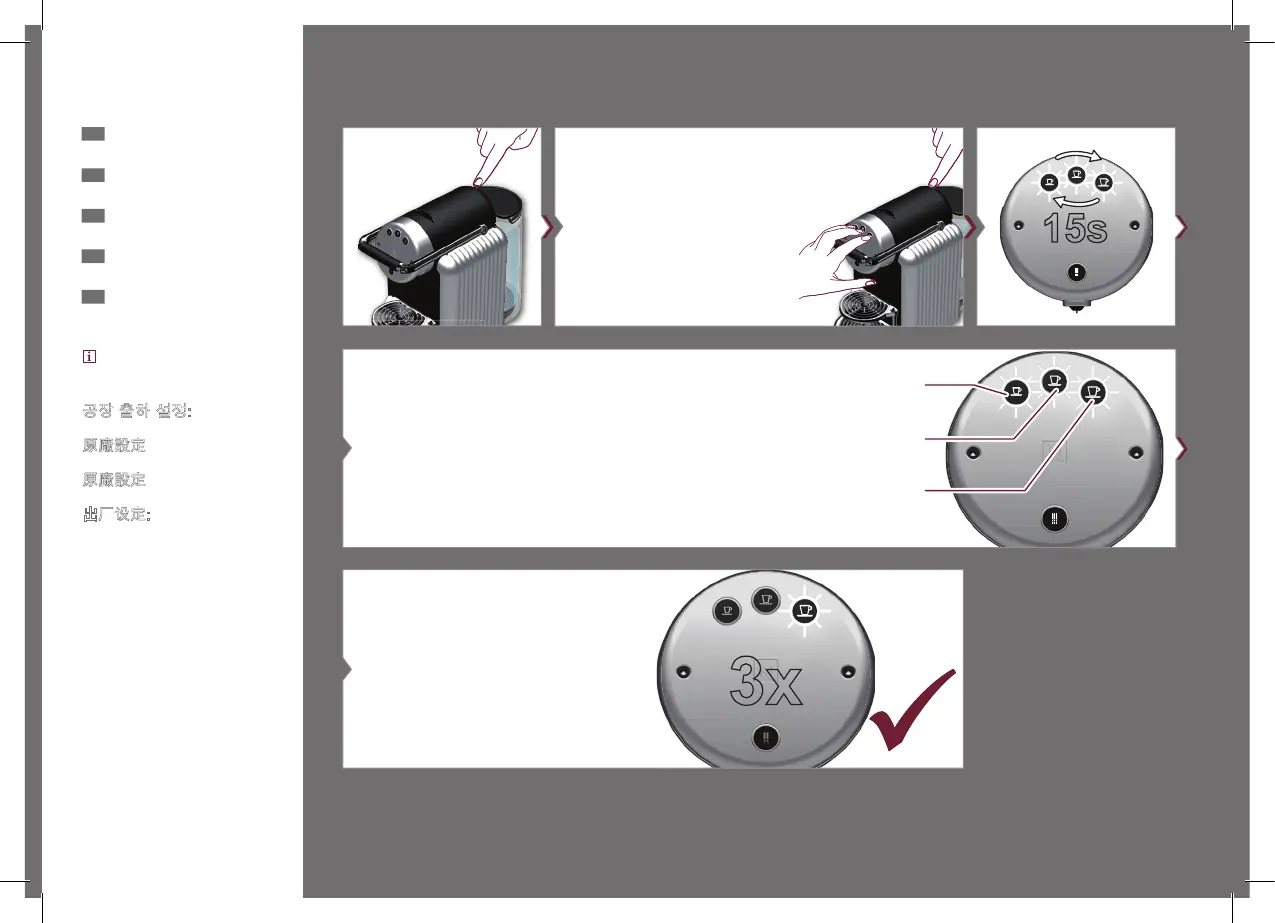 공장 출하 설정:

原廠設定

原廠設定

出厂设定:

15s

3x