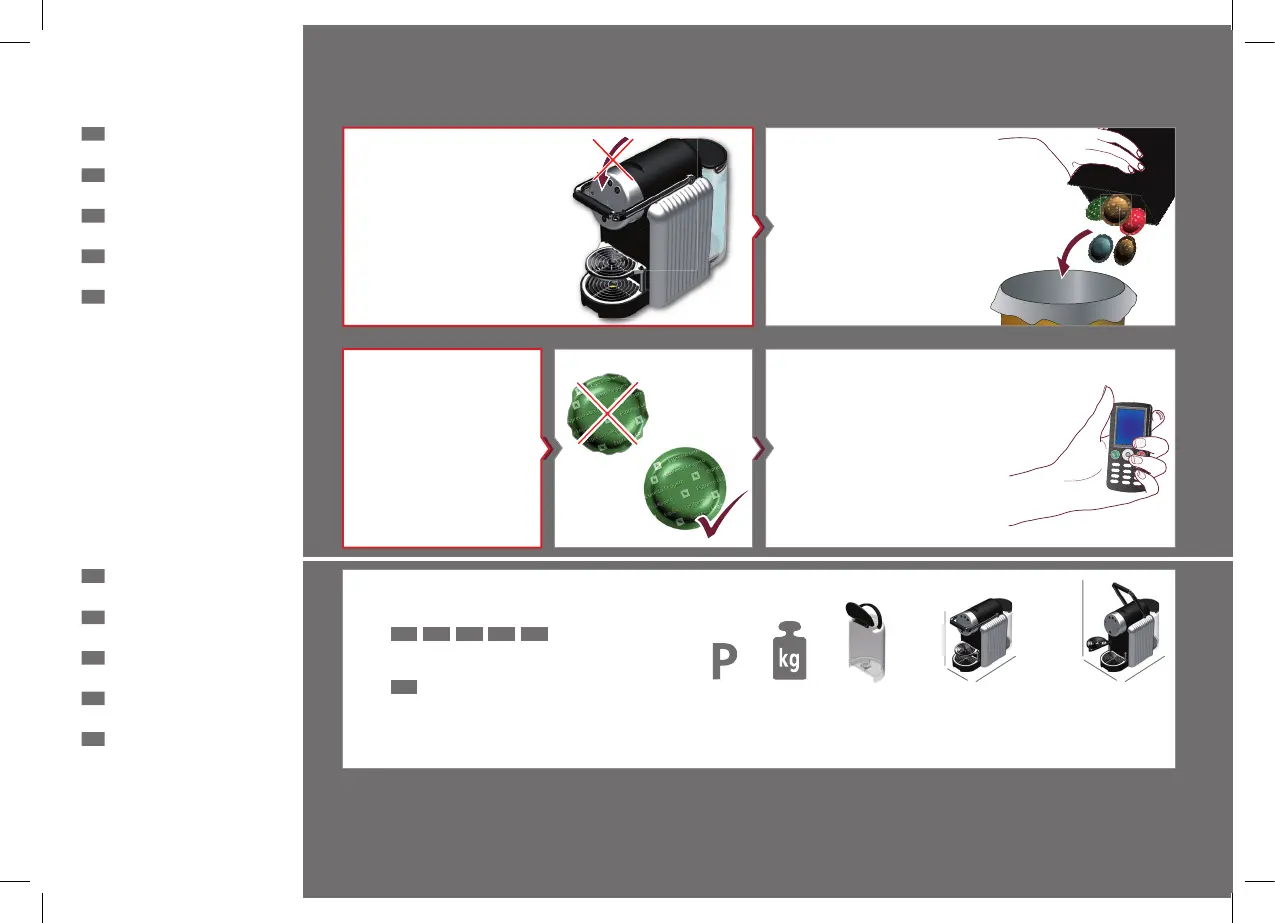 P

kg