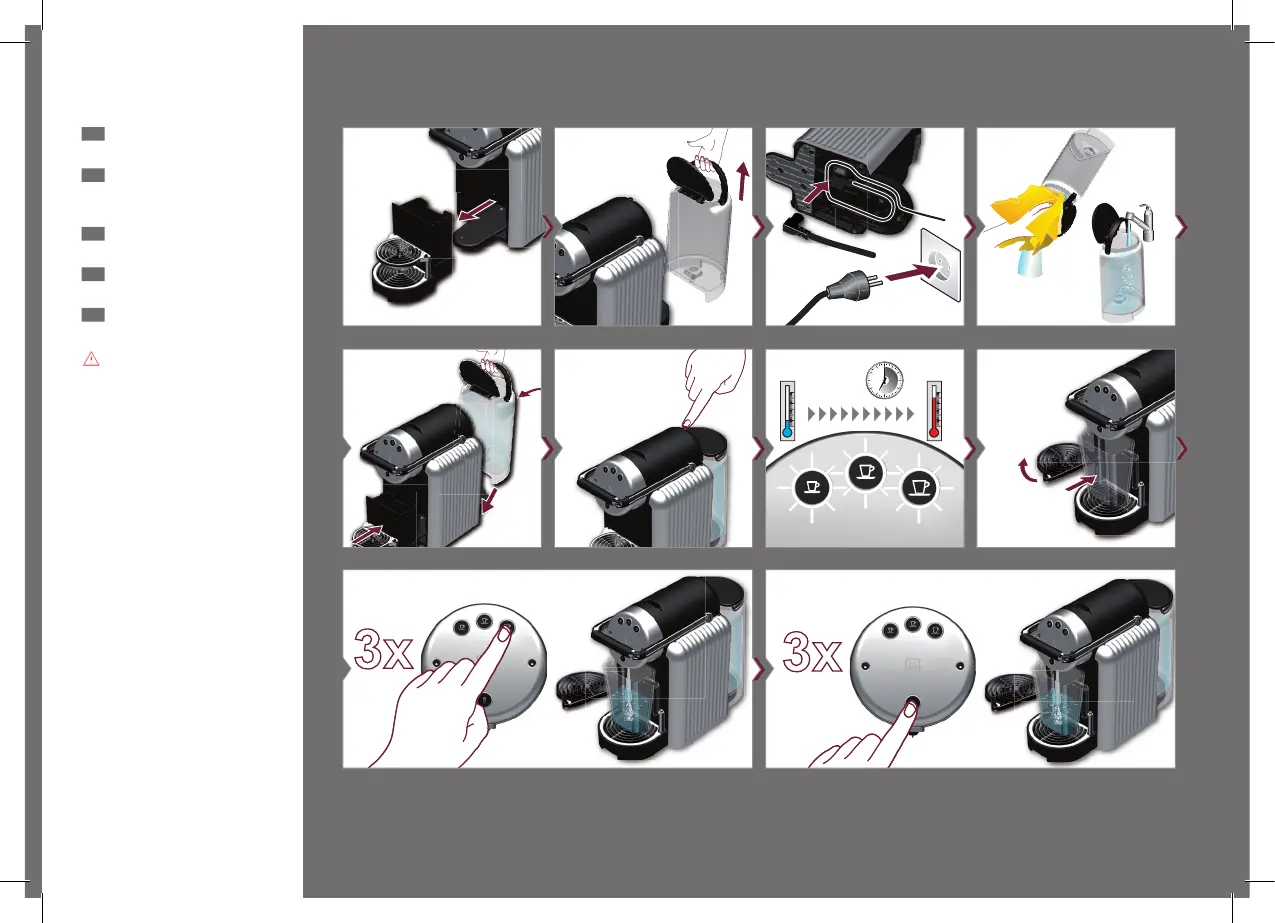 3x

3x