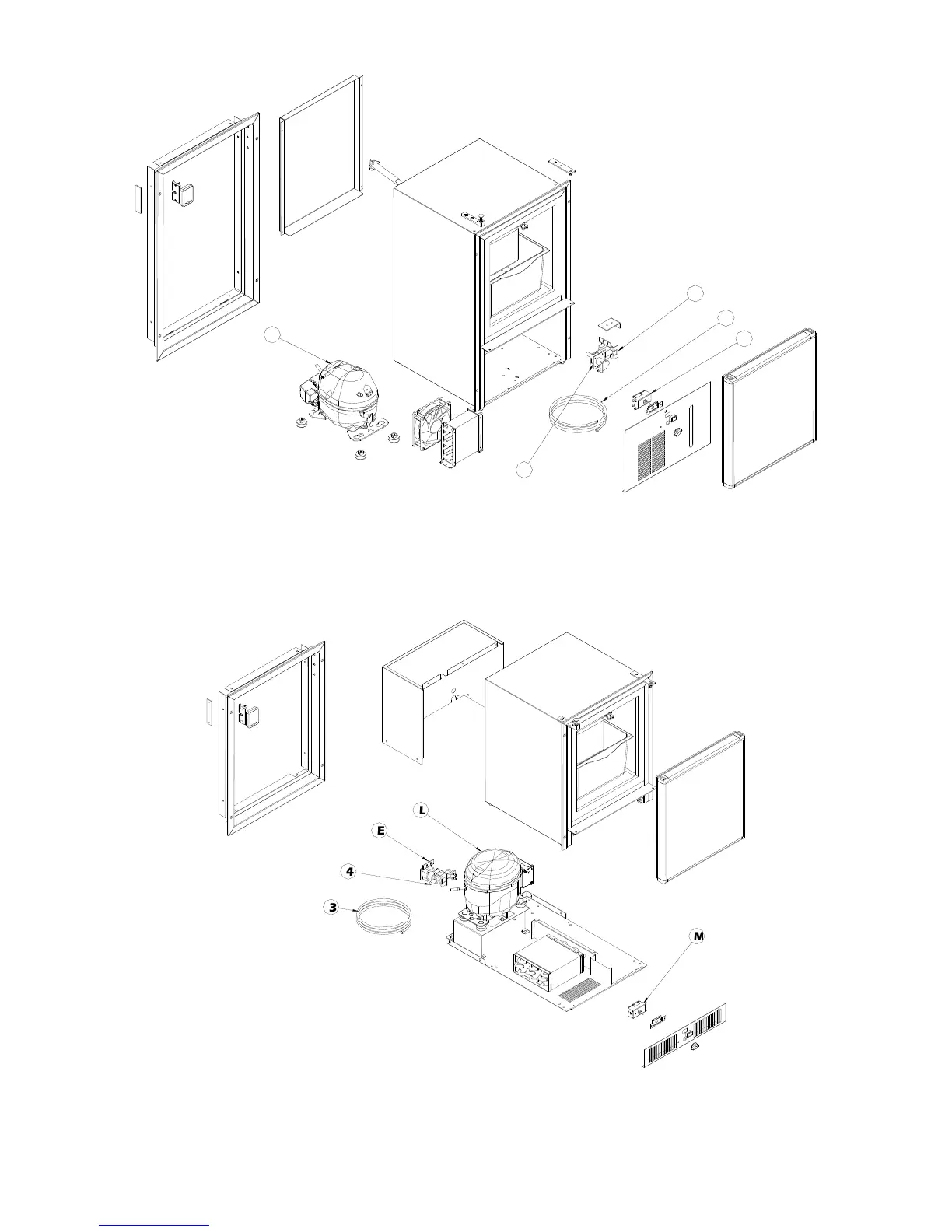 L

E

4

3

M