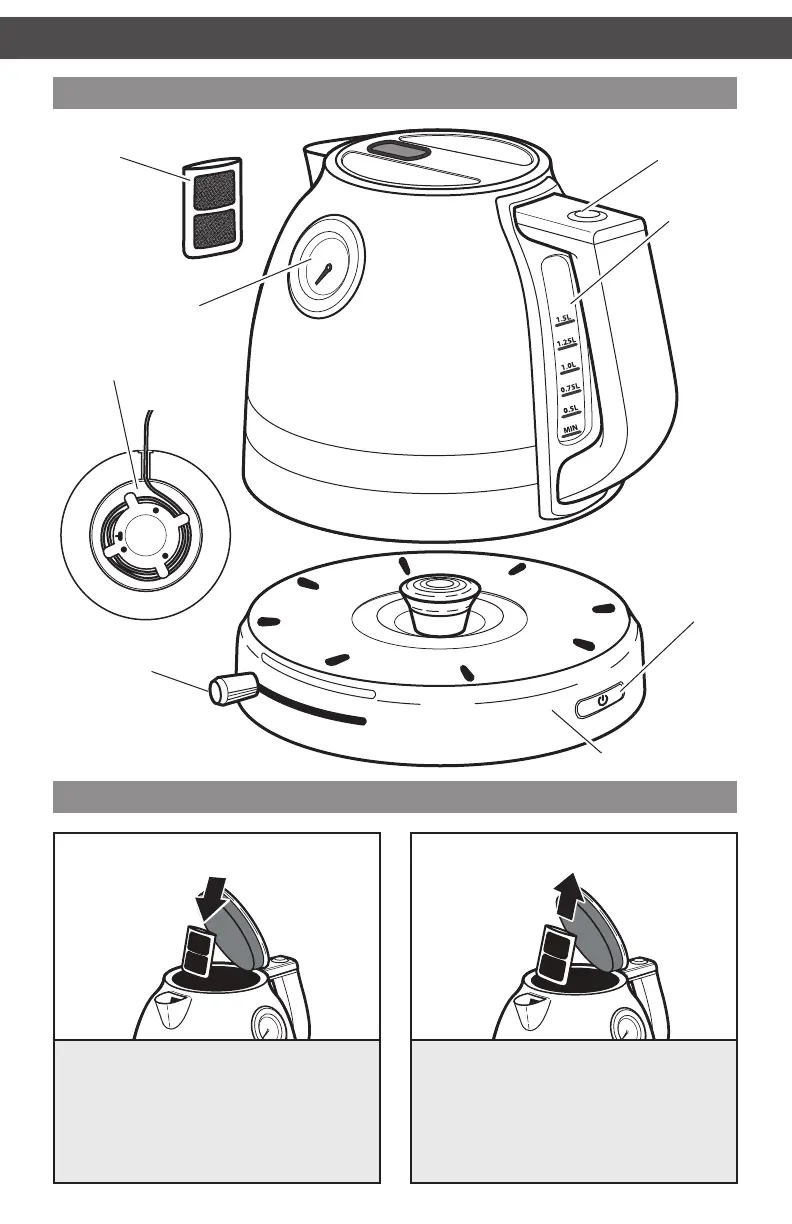 1.5L
1.25L
1.0L
0.75L
0.5L
MIN