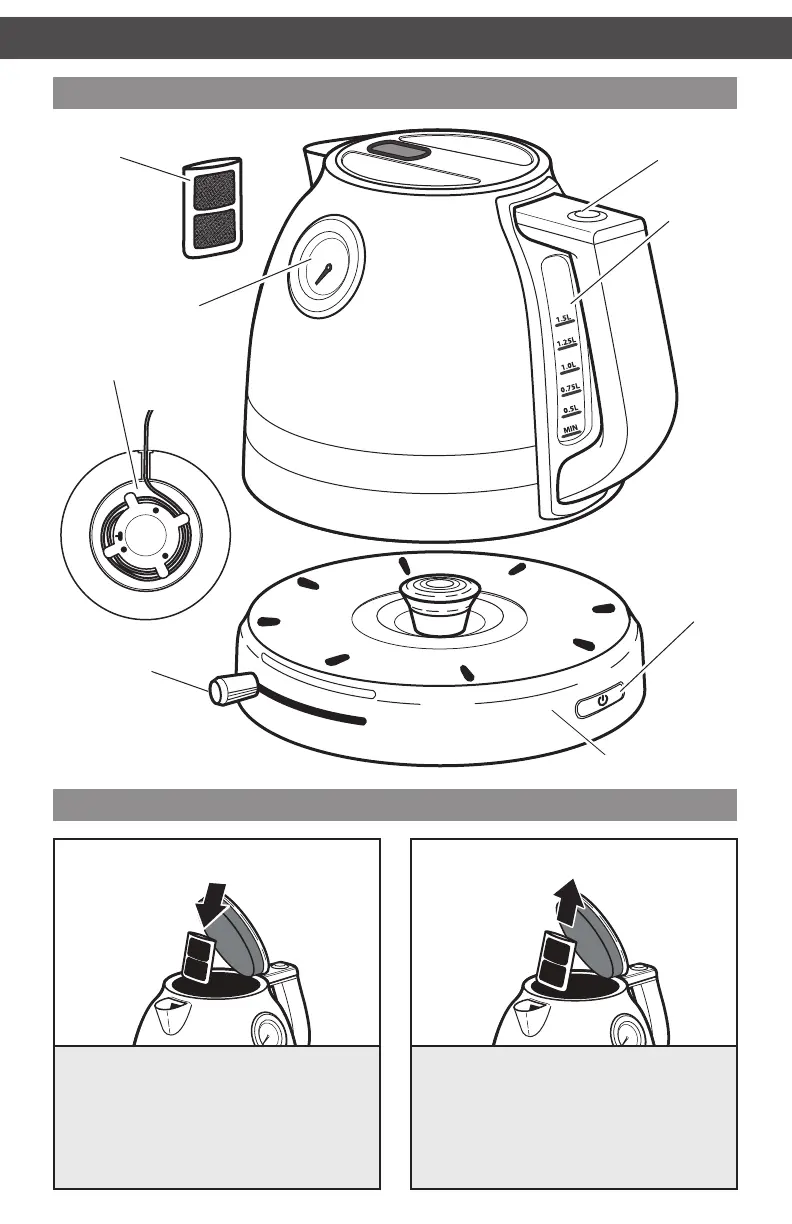 1.5L
1.25L
1.0L
0.75L
0.5L
MIN