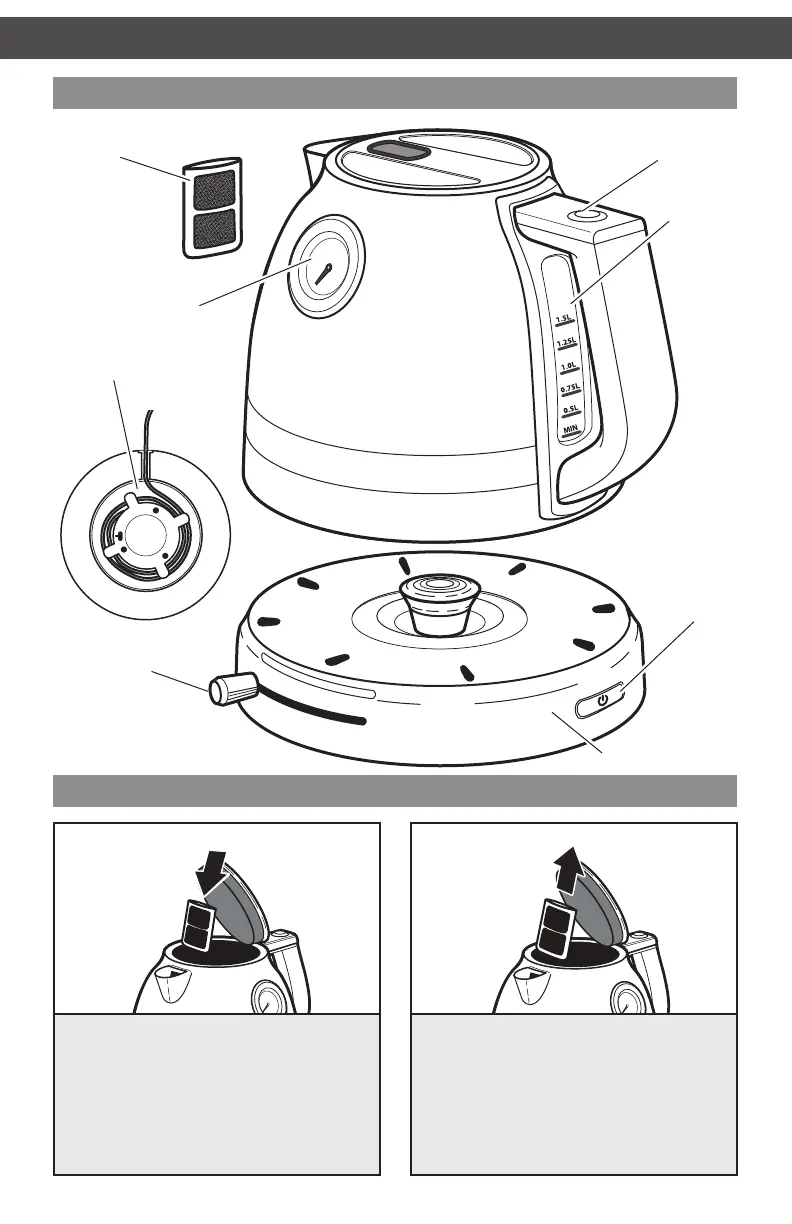 1.5L
1.25L
1.0L
0.75L
0.5L
MIN