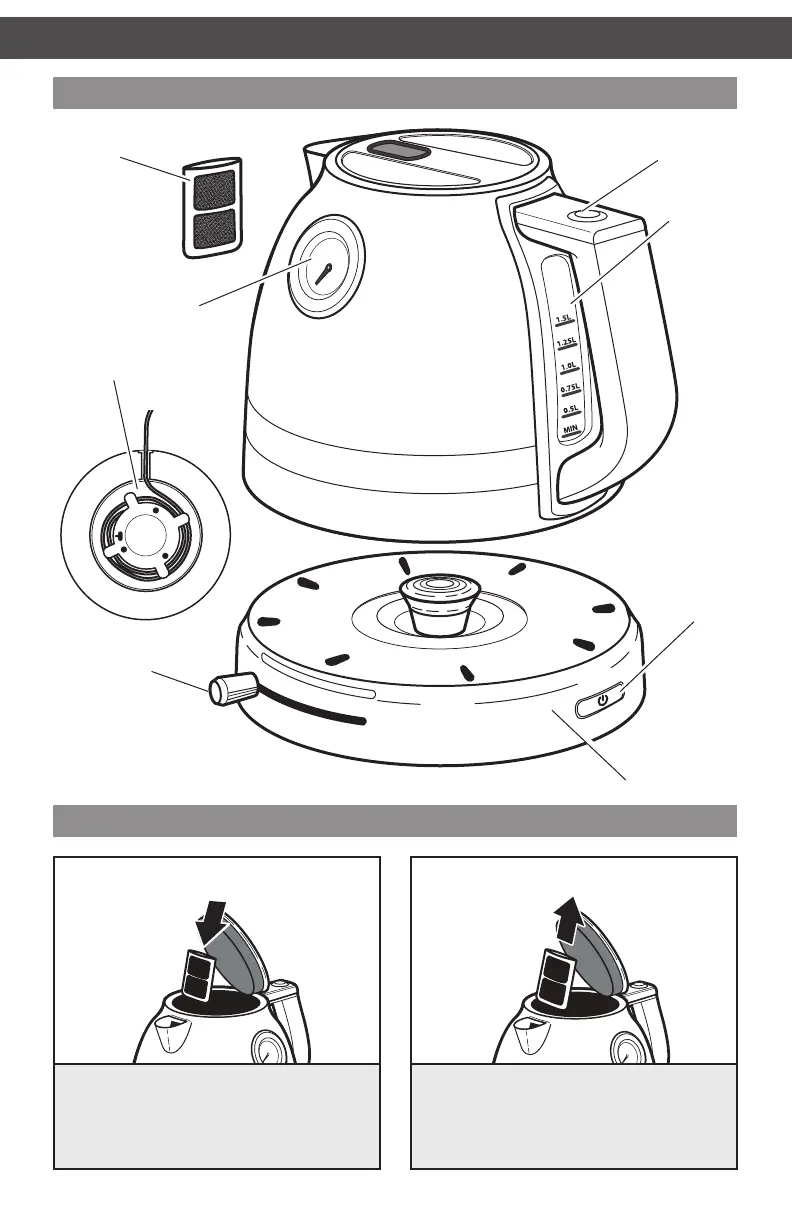 1.5L
1.25L
1.0L
0.75L
0.5L
MIN