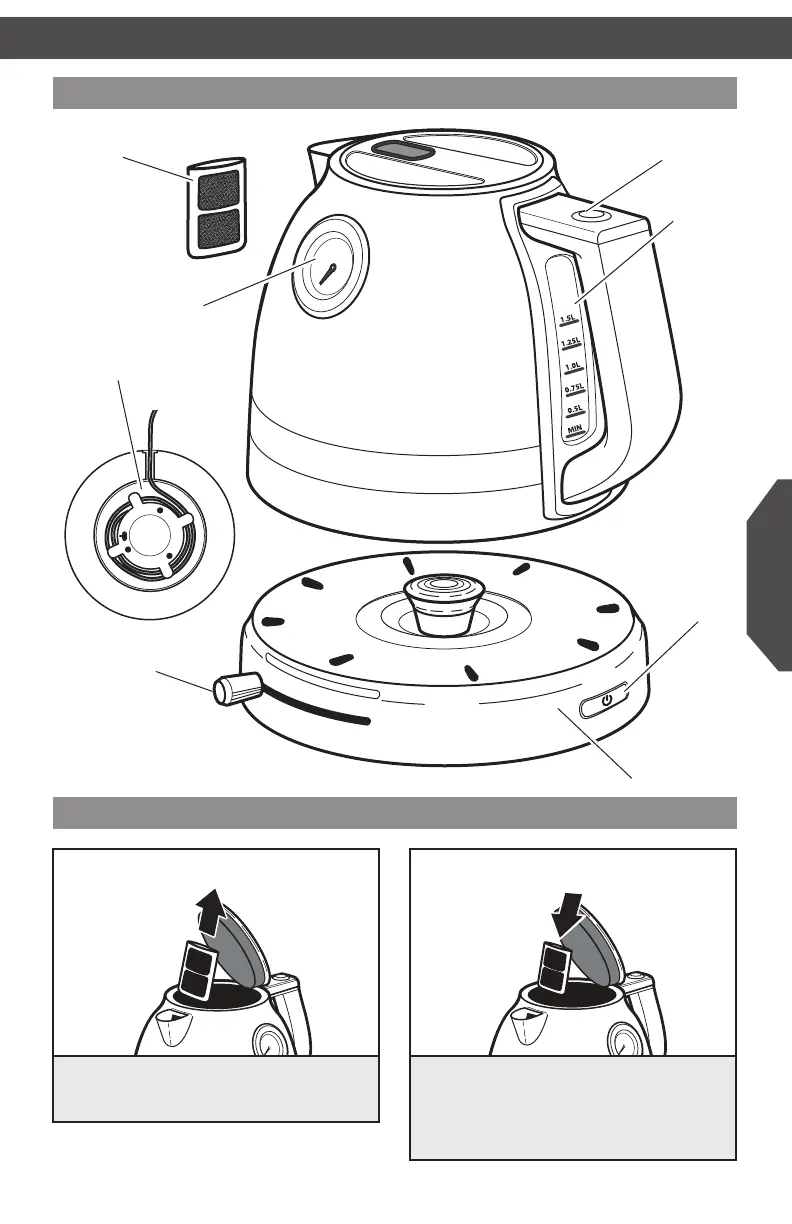 1.5L
1.25L
1.0L
0.75L
0.5L
MIN