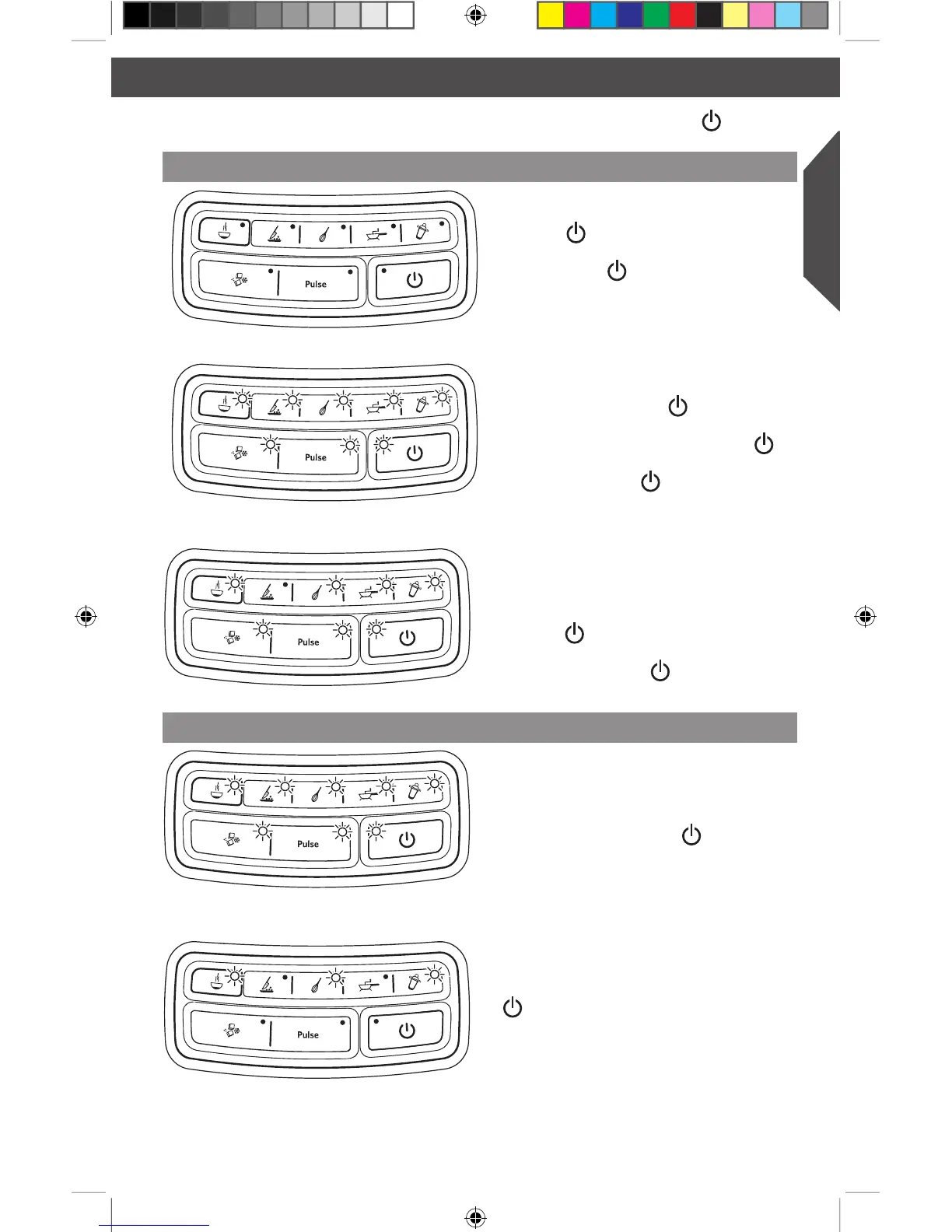 Pulse

Pulse

Pulse

Pulse

Pulse