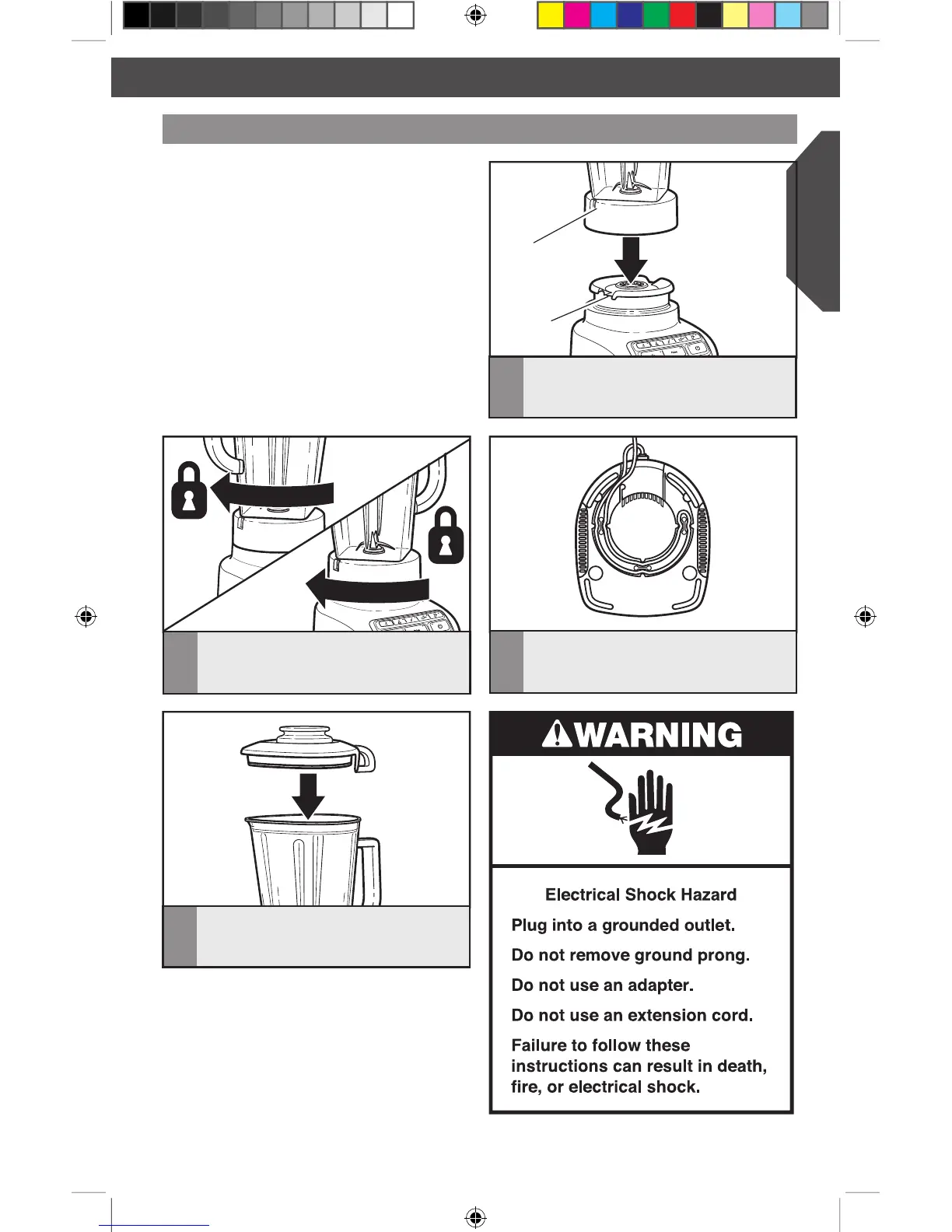 WARNING

Electrical Shock Hazard

Plug into a grounded outlet.

Do not remove ground prong.

Do not use an adapter.

Do not use an extension cord.

Failure to follow these instructions can result in death, fire, or electrical shock.