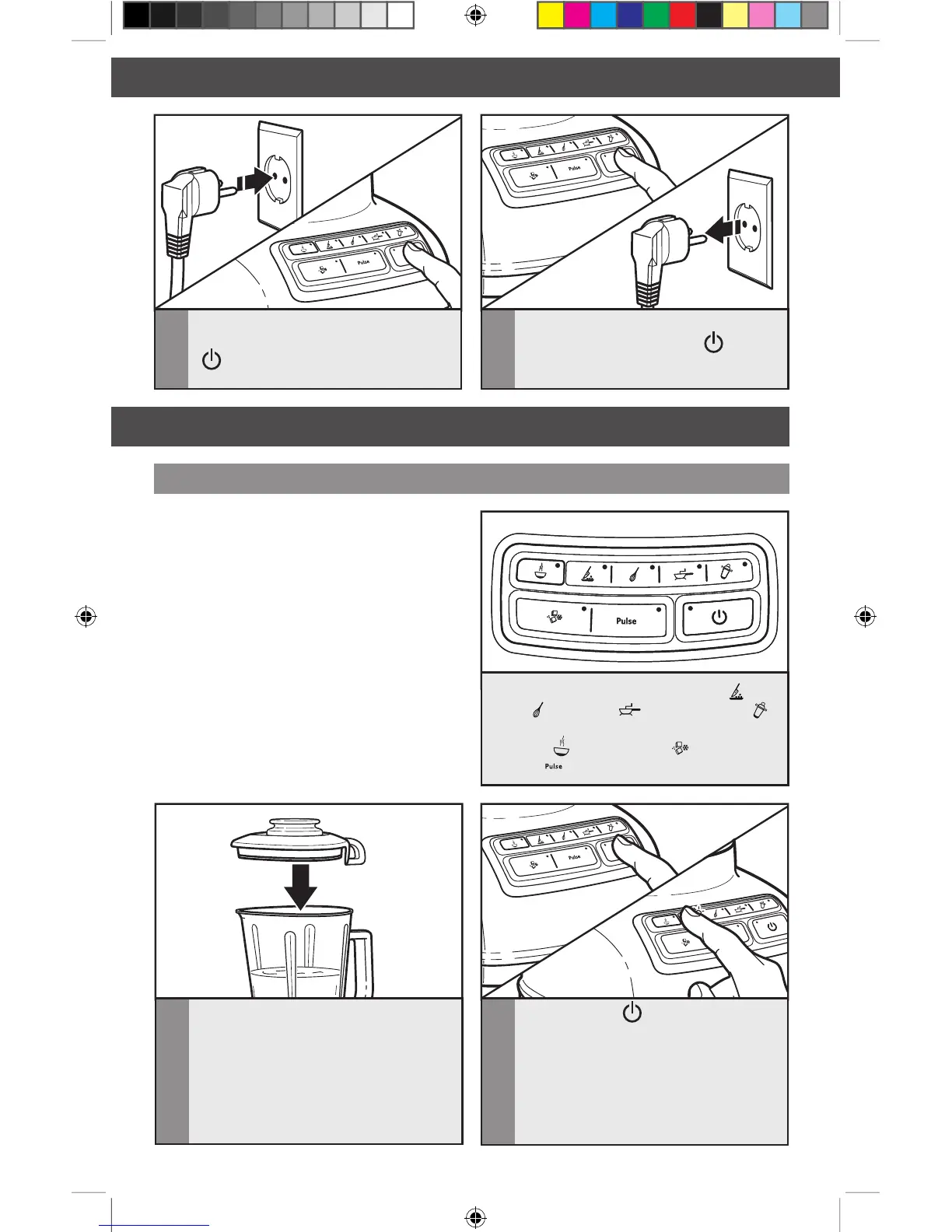 Pulse

Pulse

Pulse

Pulse

Pulse