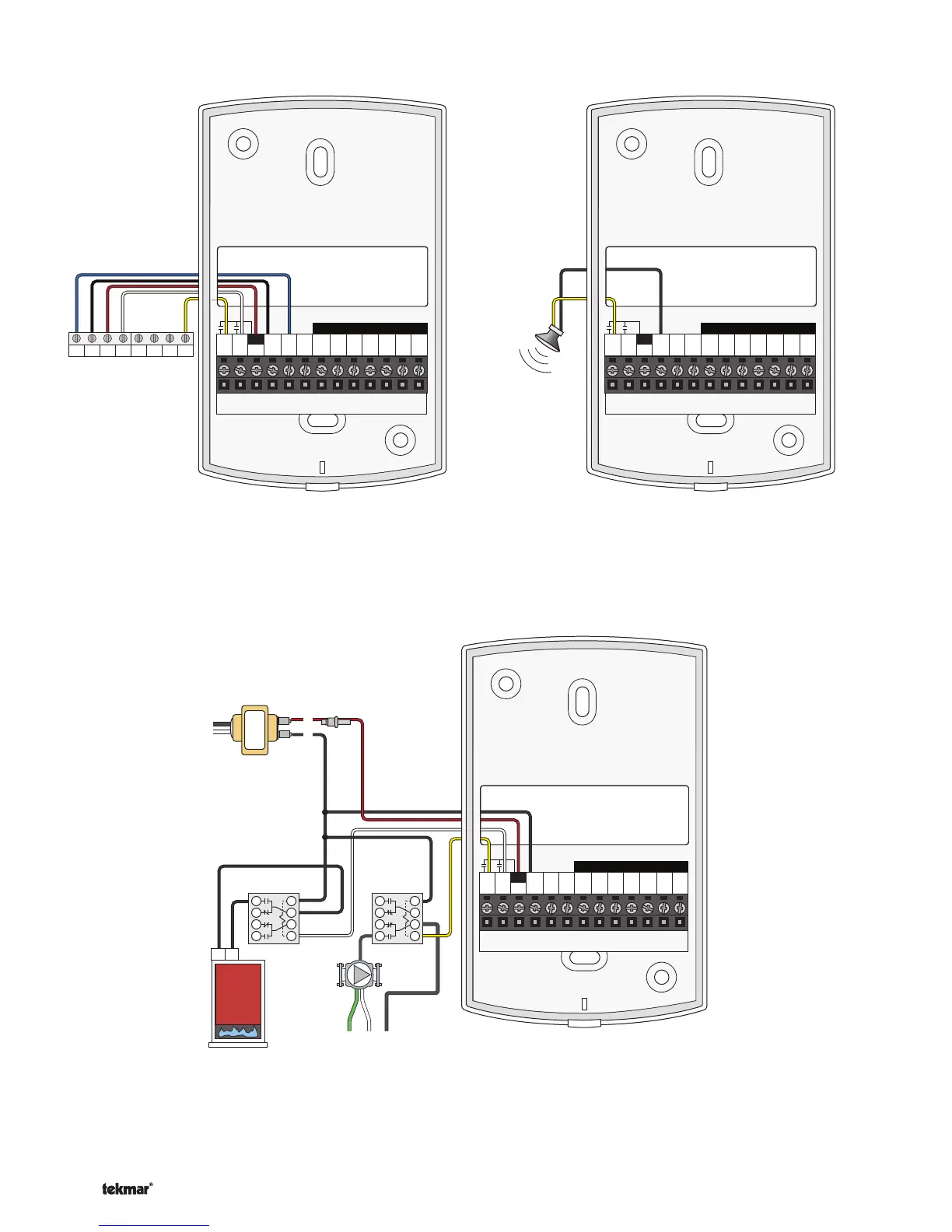 tekmar®