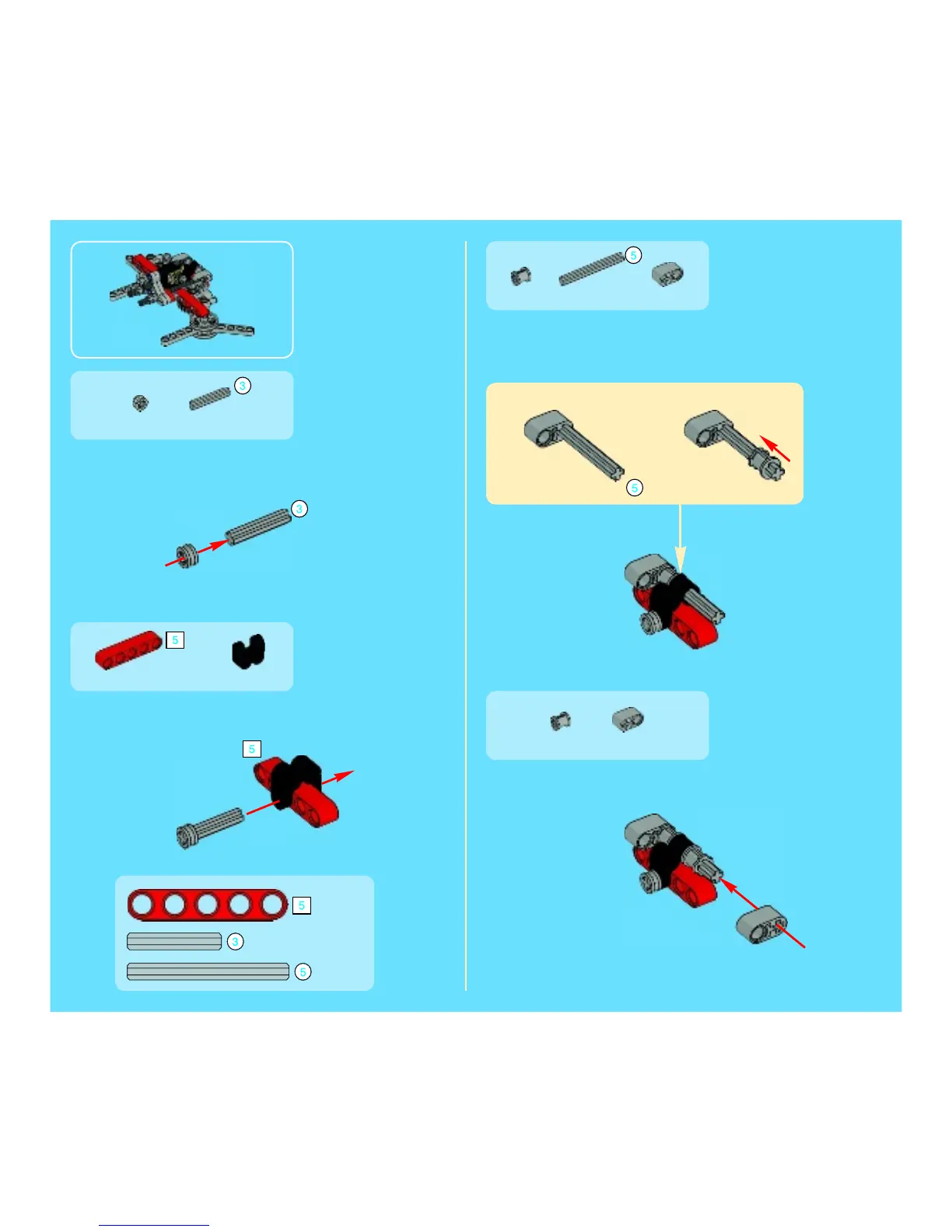 3

3

5

5

5

3

5

5

5