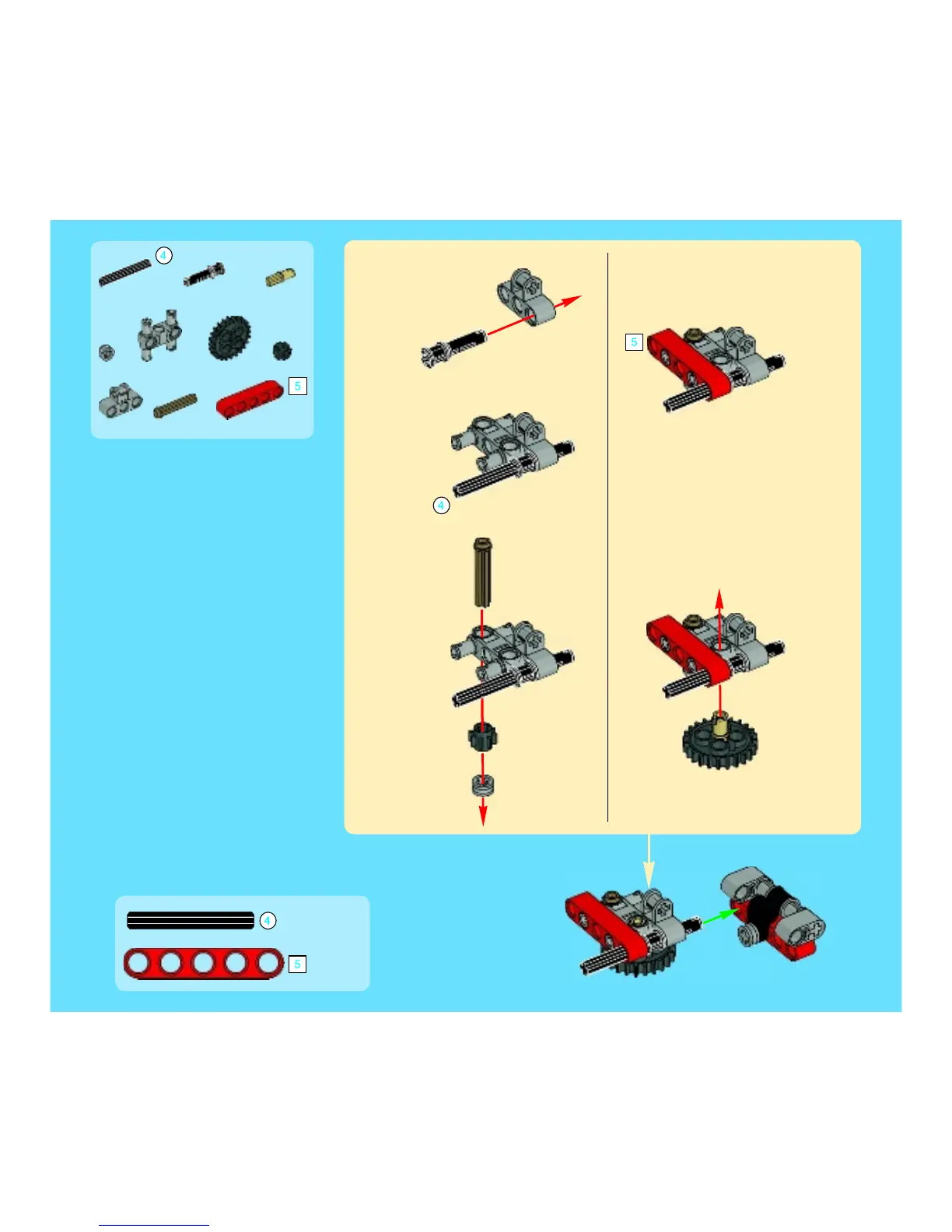 4

5

4

5

4

5