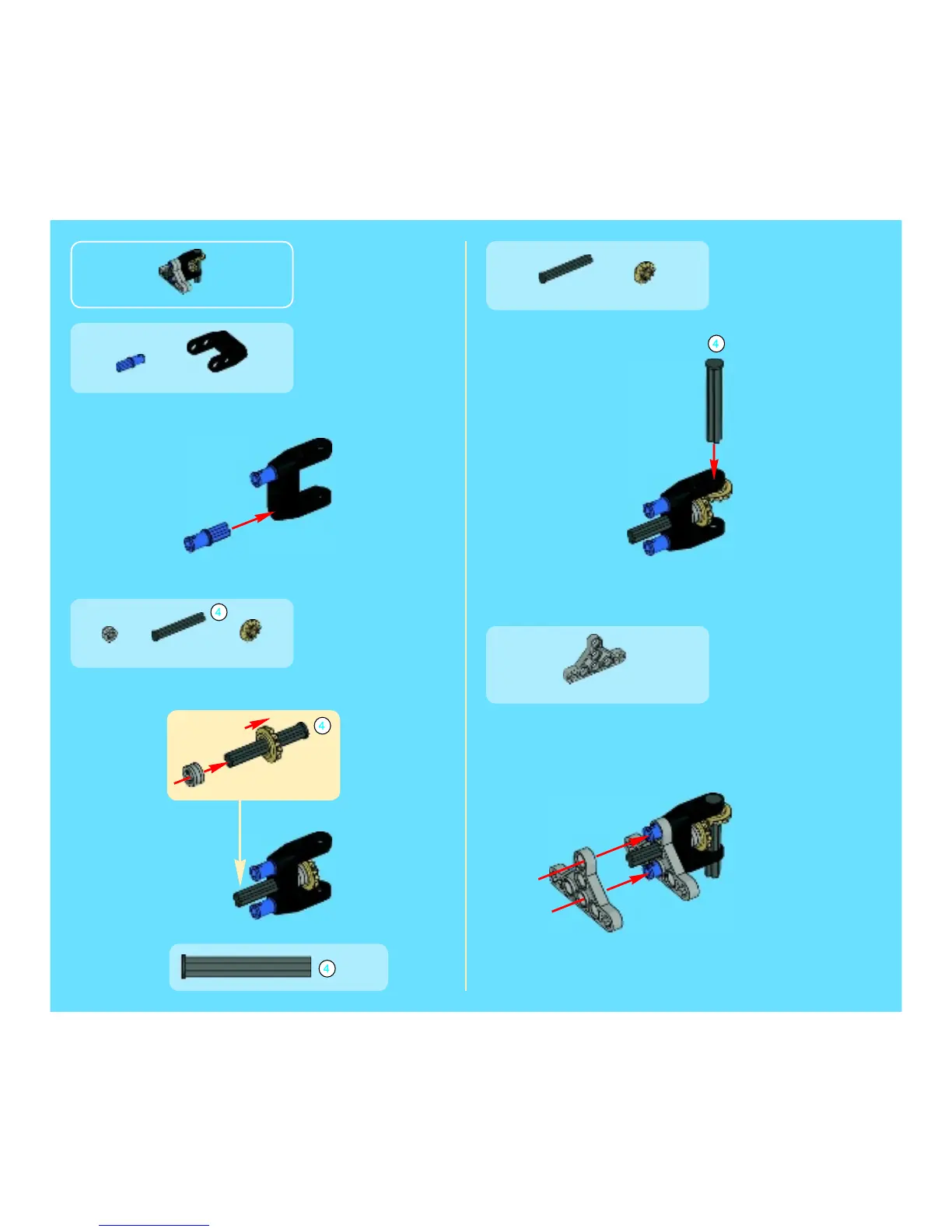 4

4

4

4