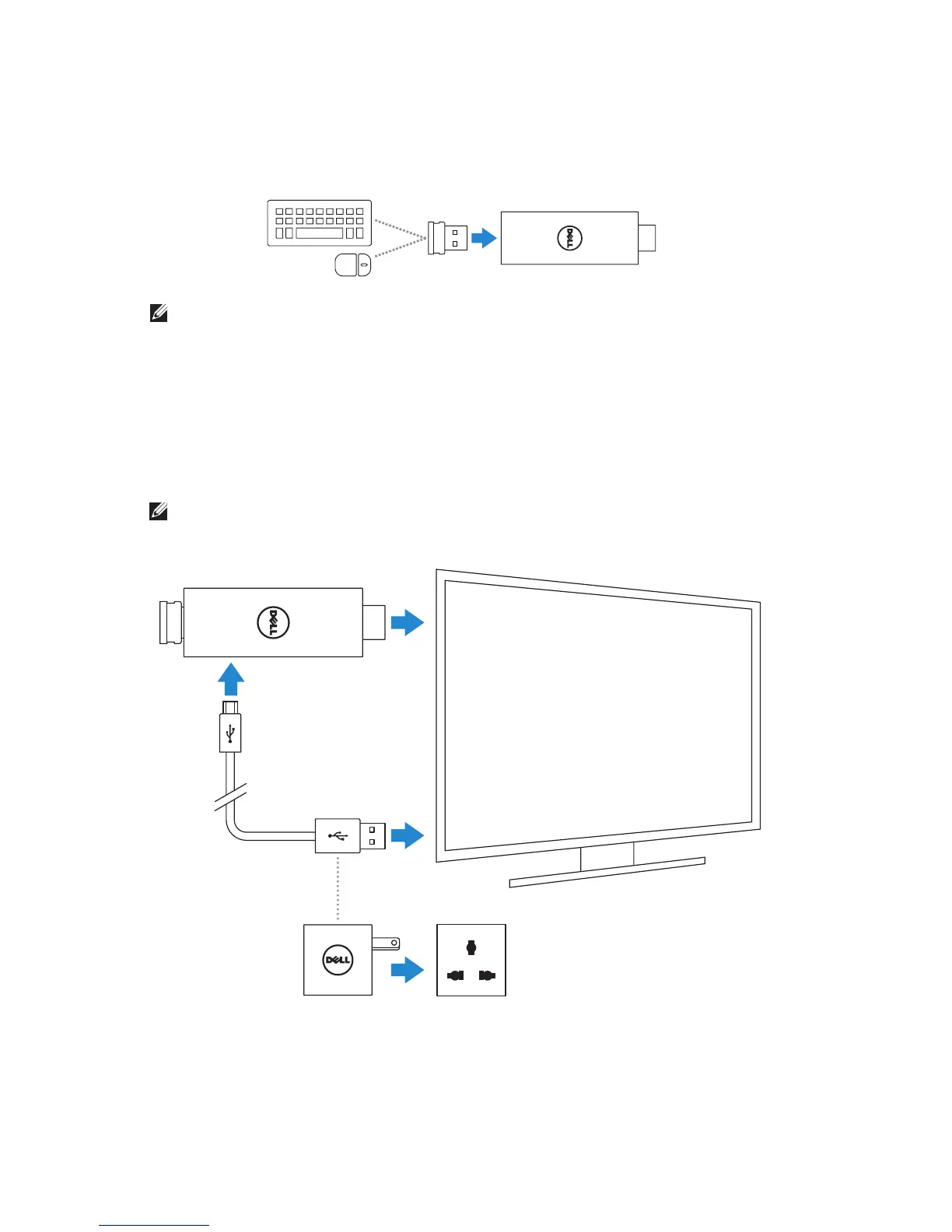 DELL

DELL

DELL