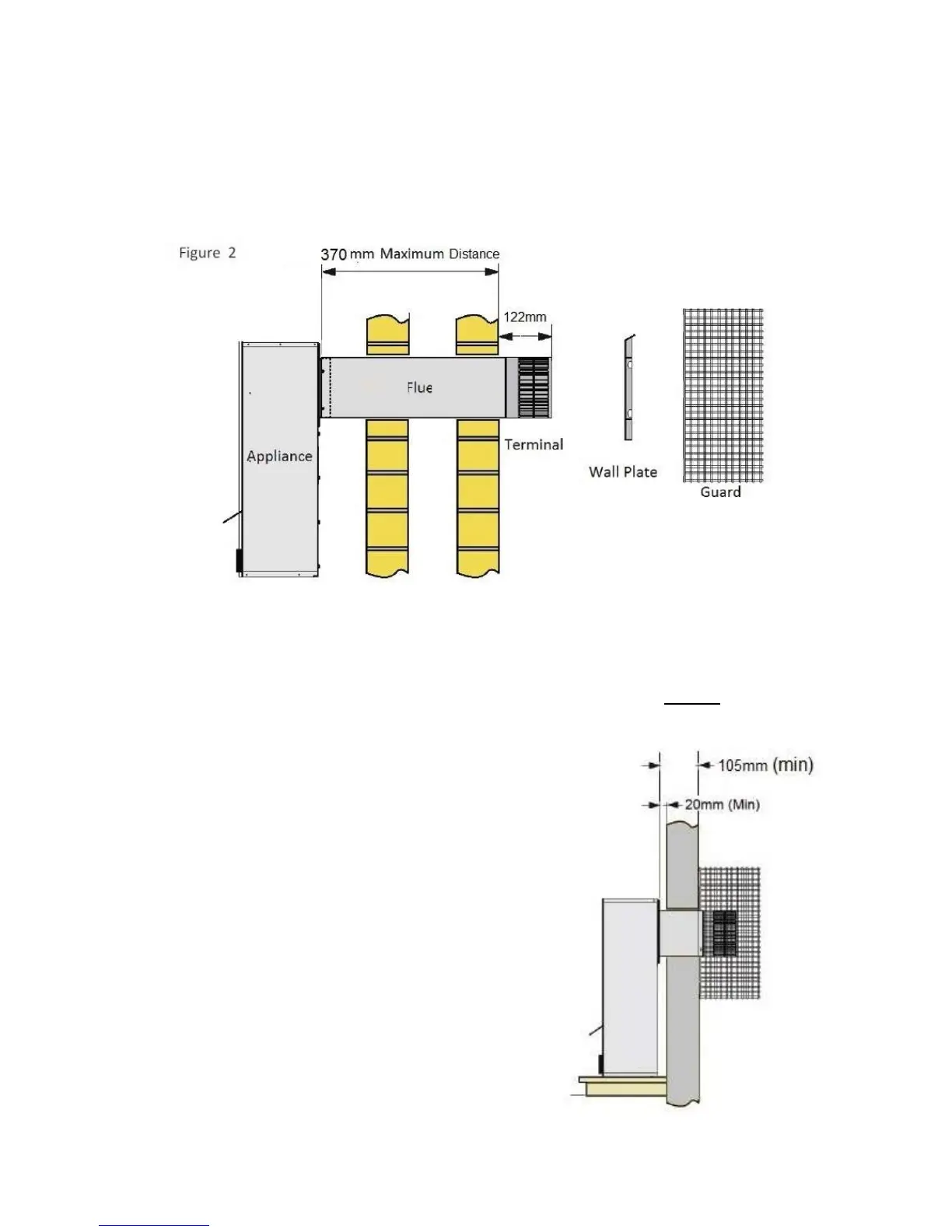 Figure 2

370 mm Maximum Distance

122mm

Flue

Appliance

Terminal

Wall Plate

Guard

105mm (min)

20mm (Min)