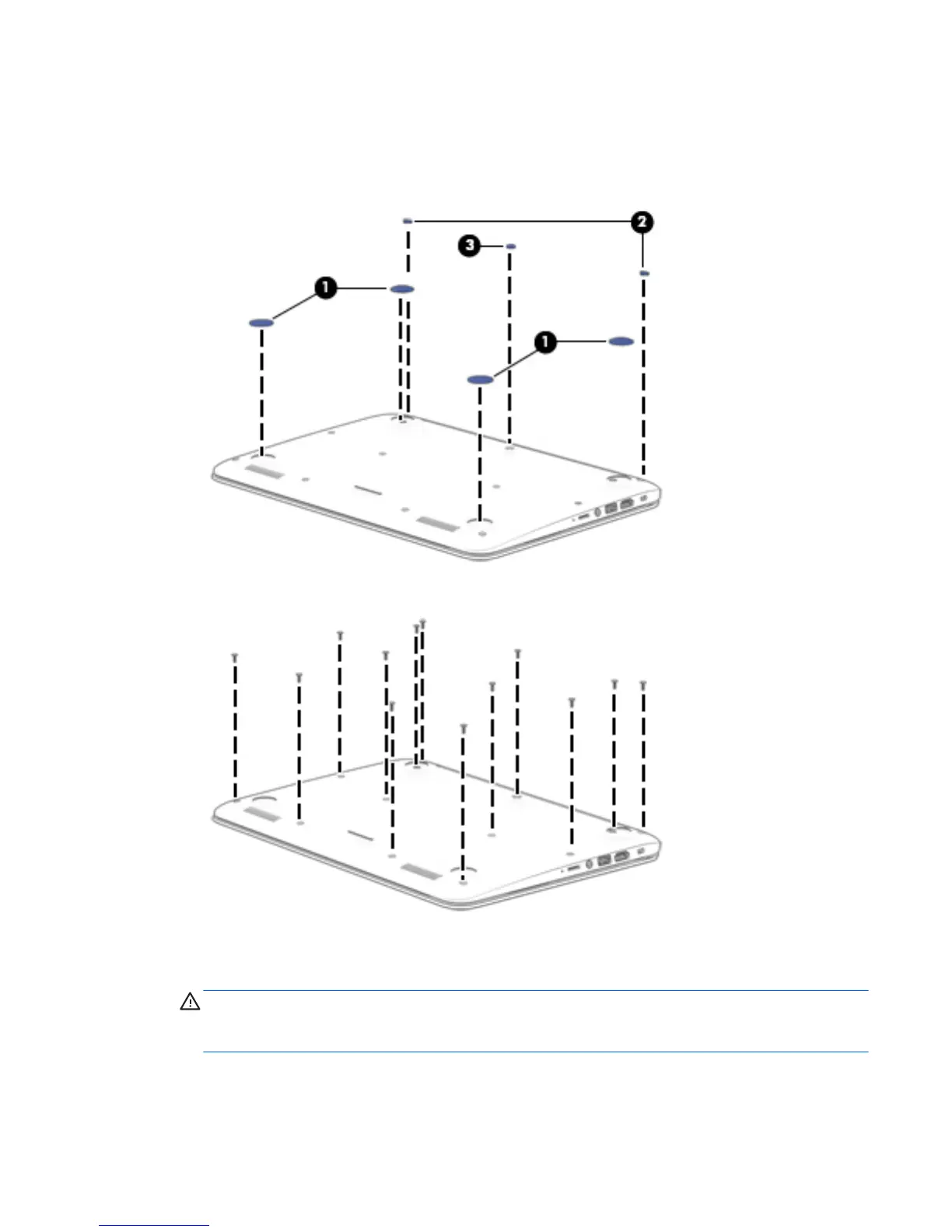 2

3

1

1