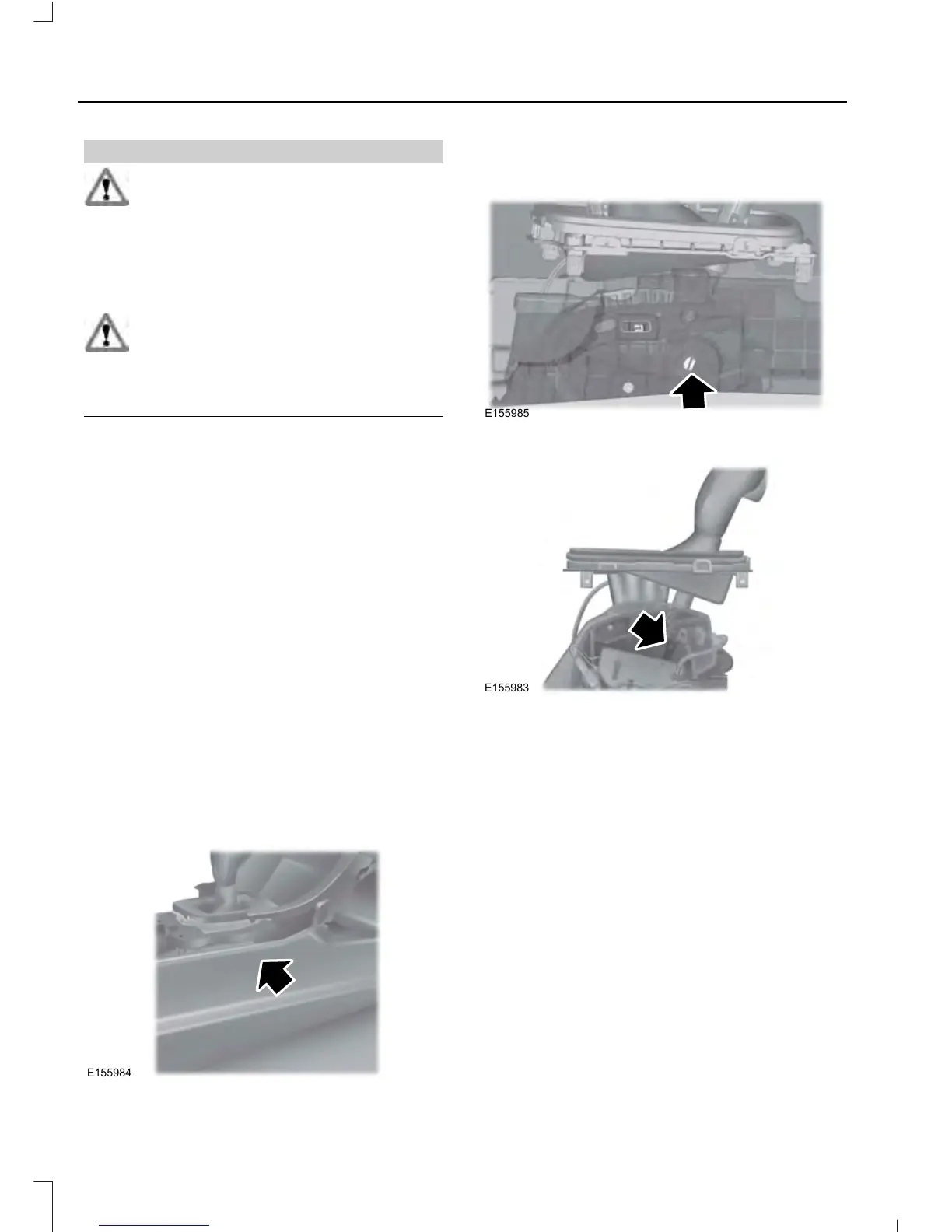 E155985

E155983

E155984