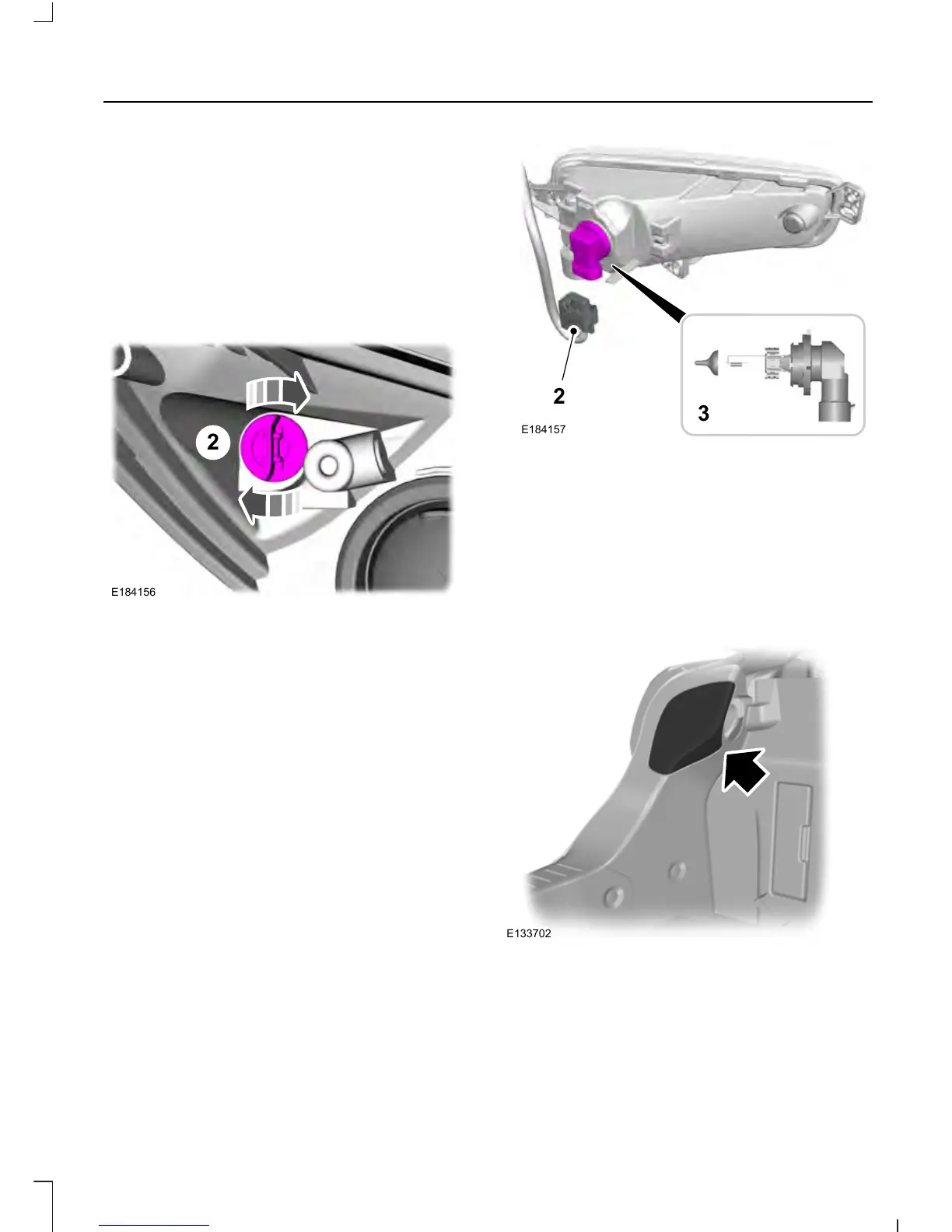 2

E184156

2

3

E184157

E133702