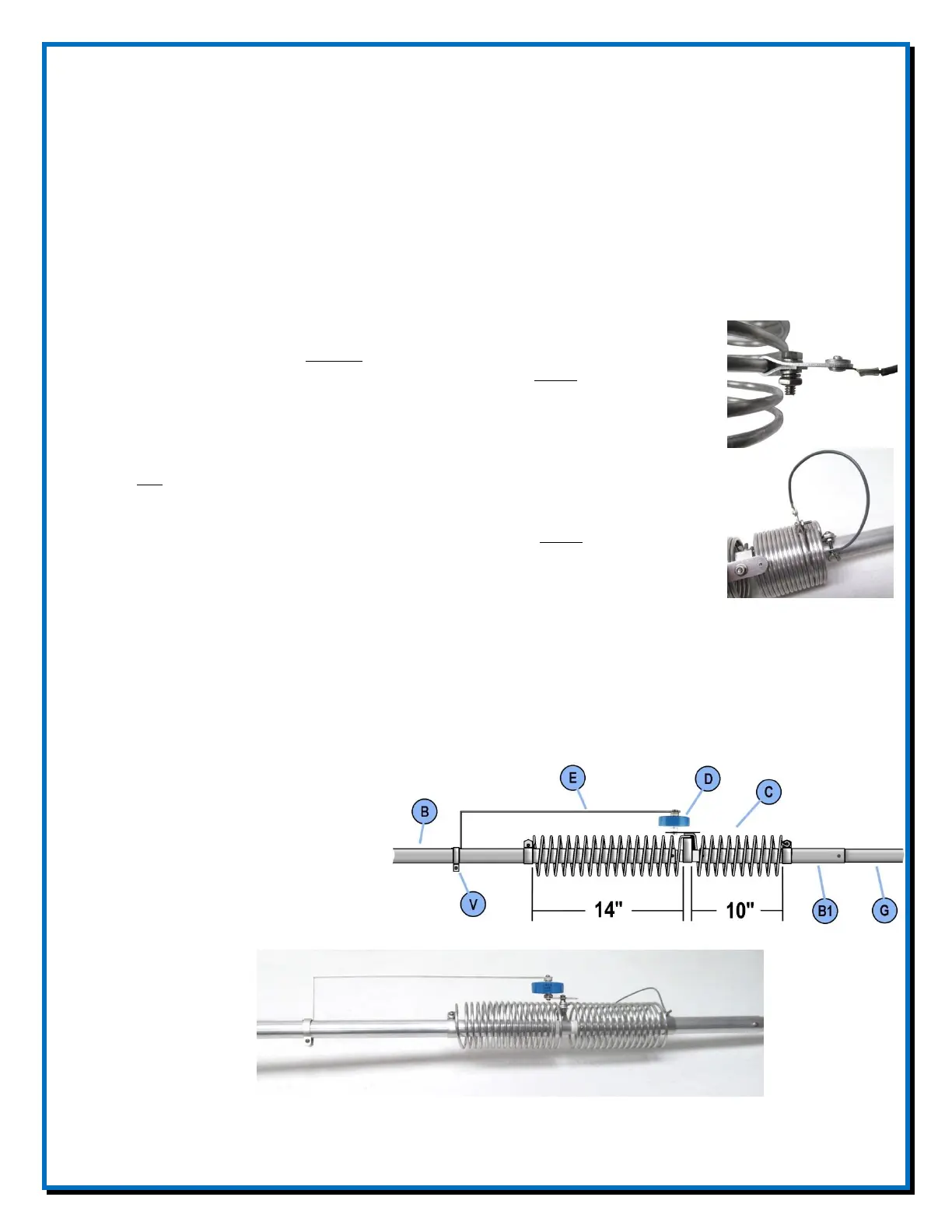 E

D

C

B

V

14"

10"

B1

G