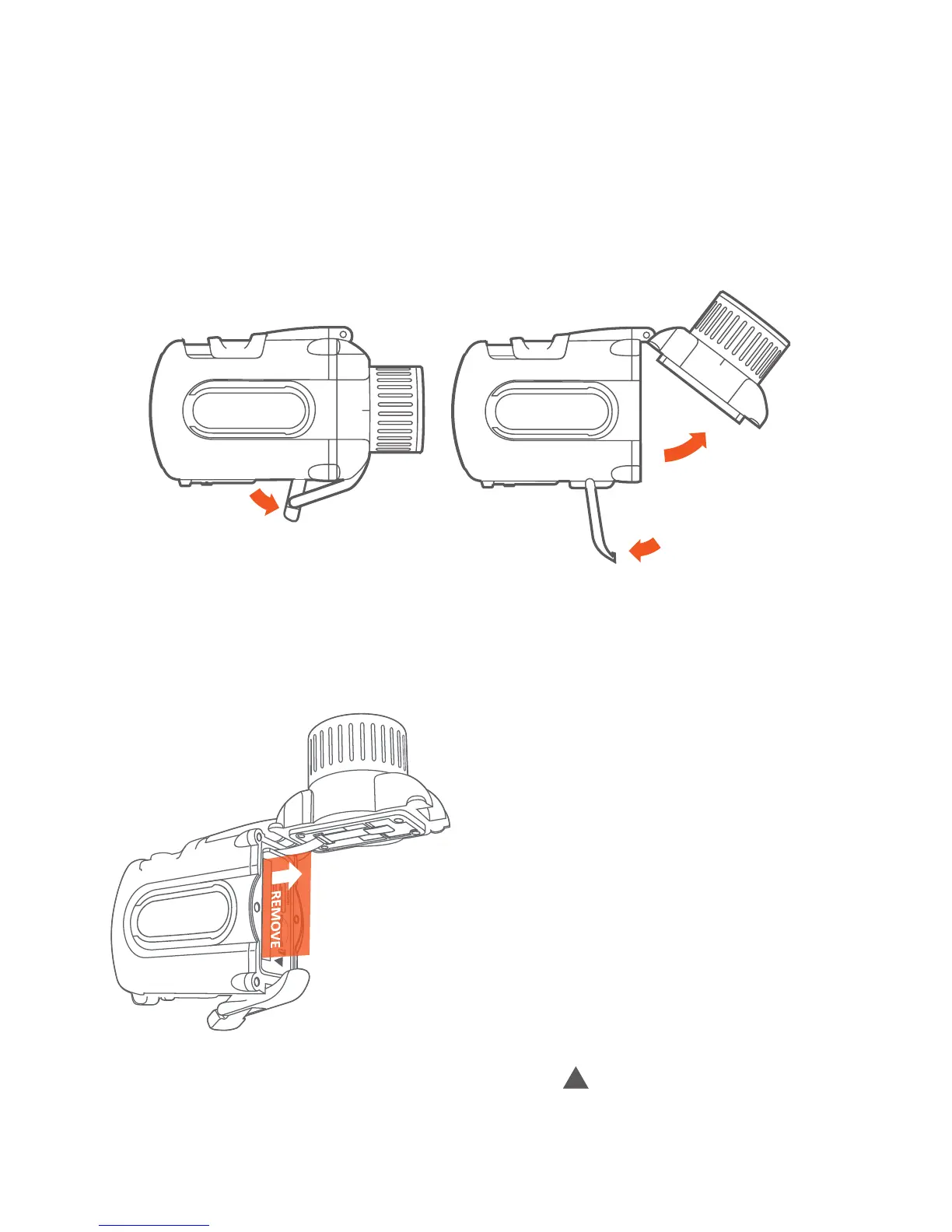 REMOVE