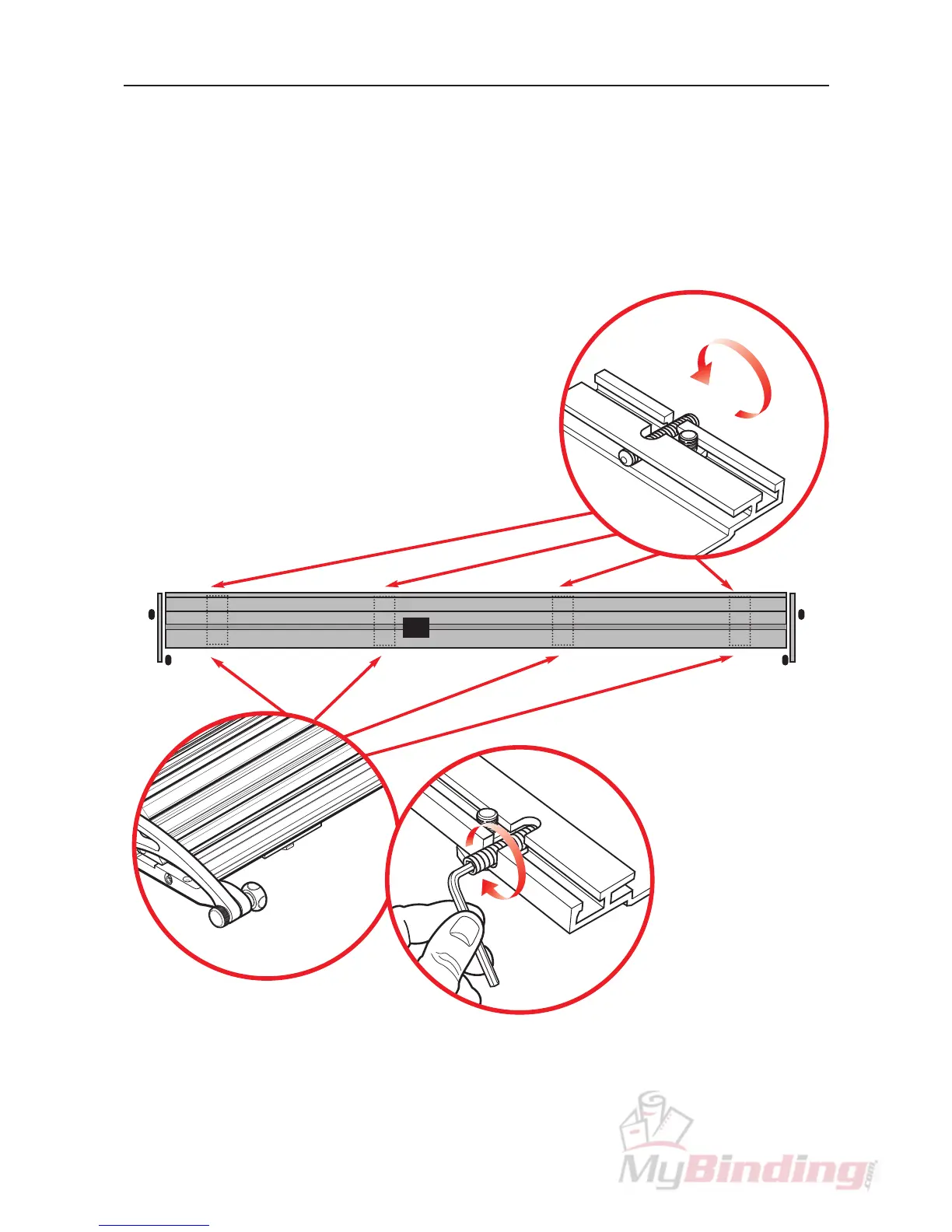 MyBinding.com