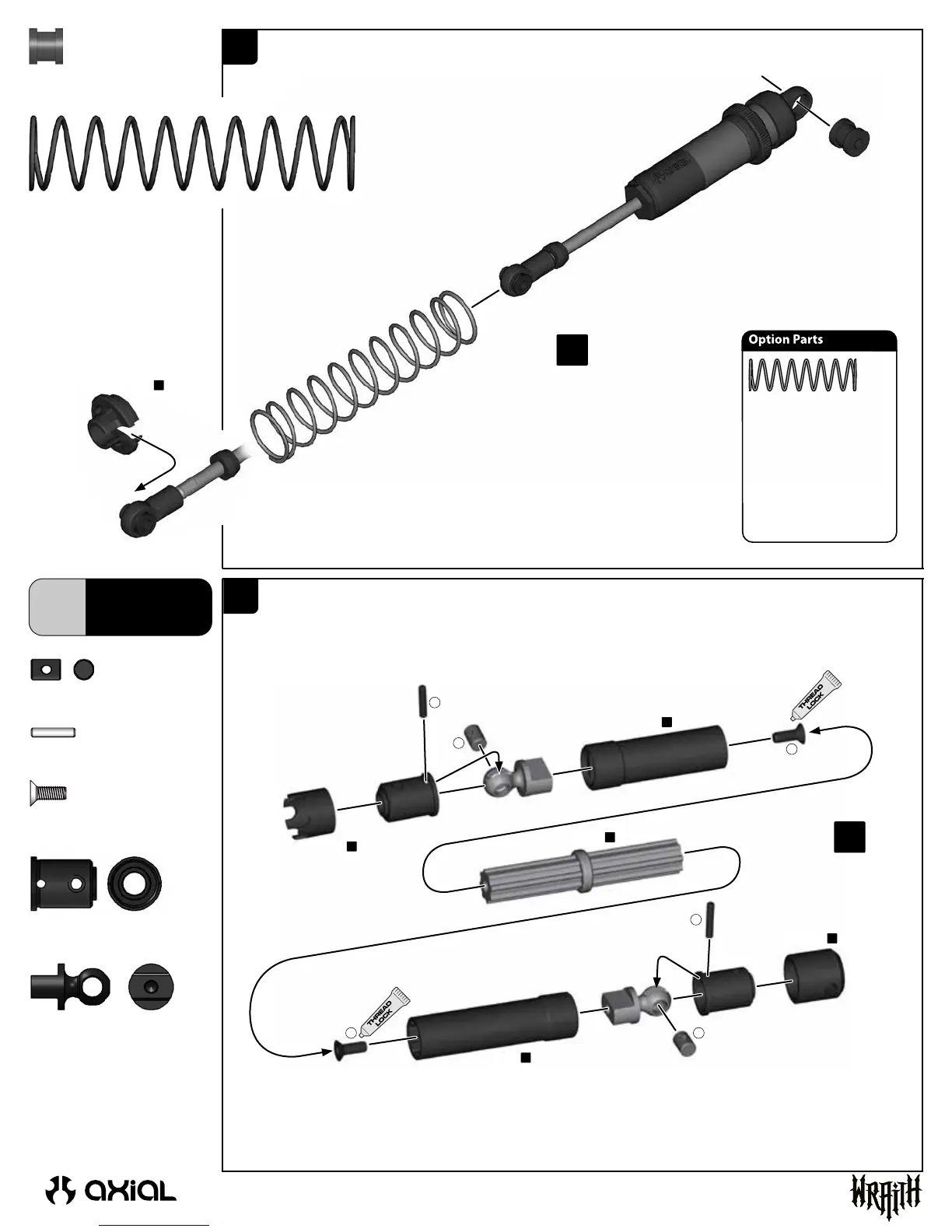 Option Parts

THREAD LOCK

THREAD LOCK

axial

WRAITH