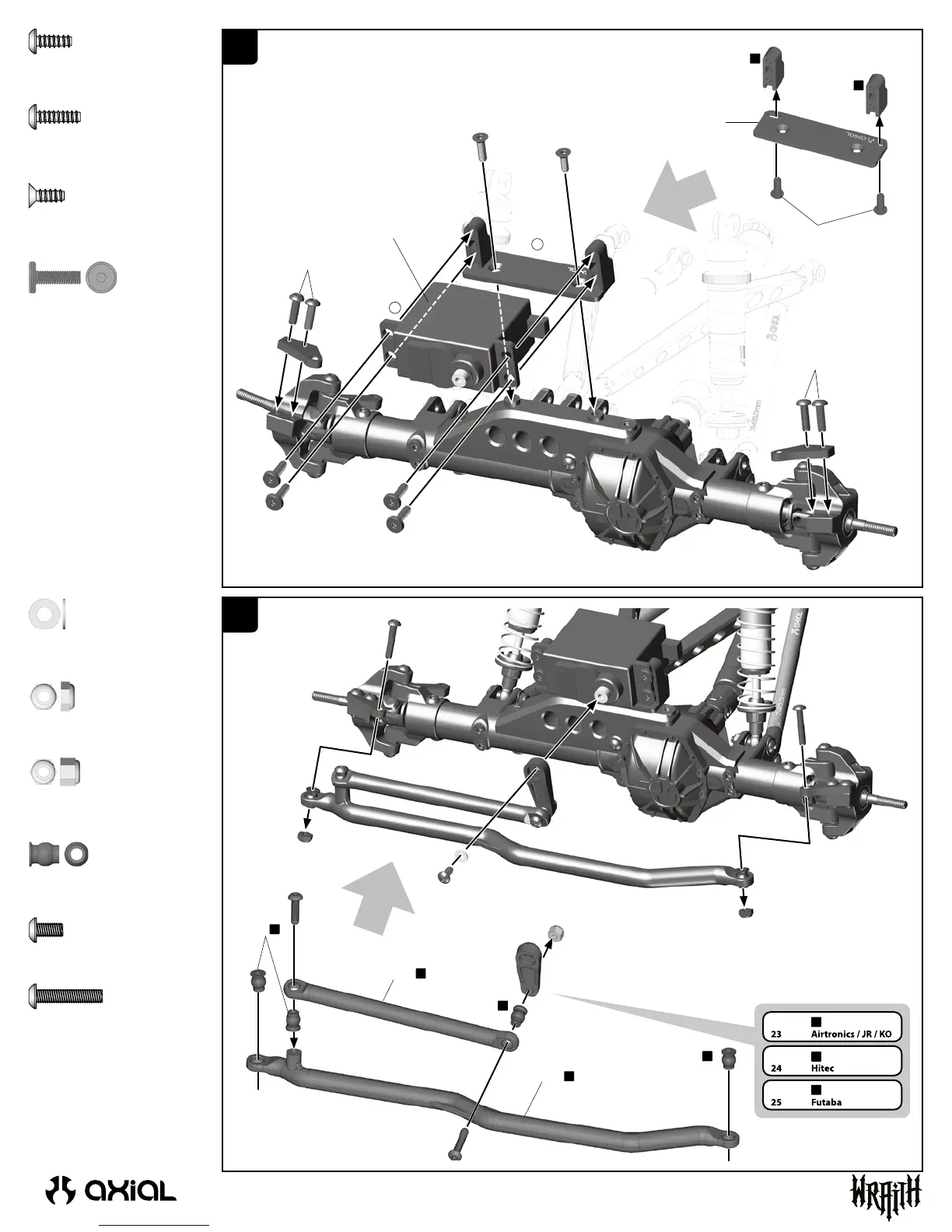 23 Airtronics / JR / KO

24 Hitec

25 Futaba

axial

WRAITH