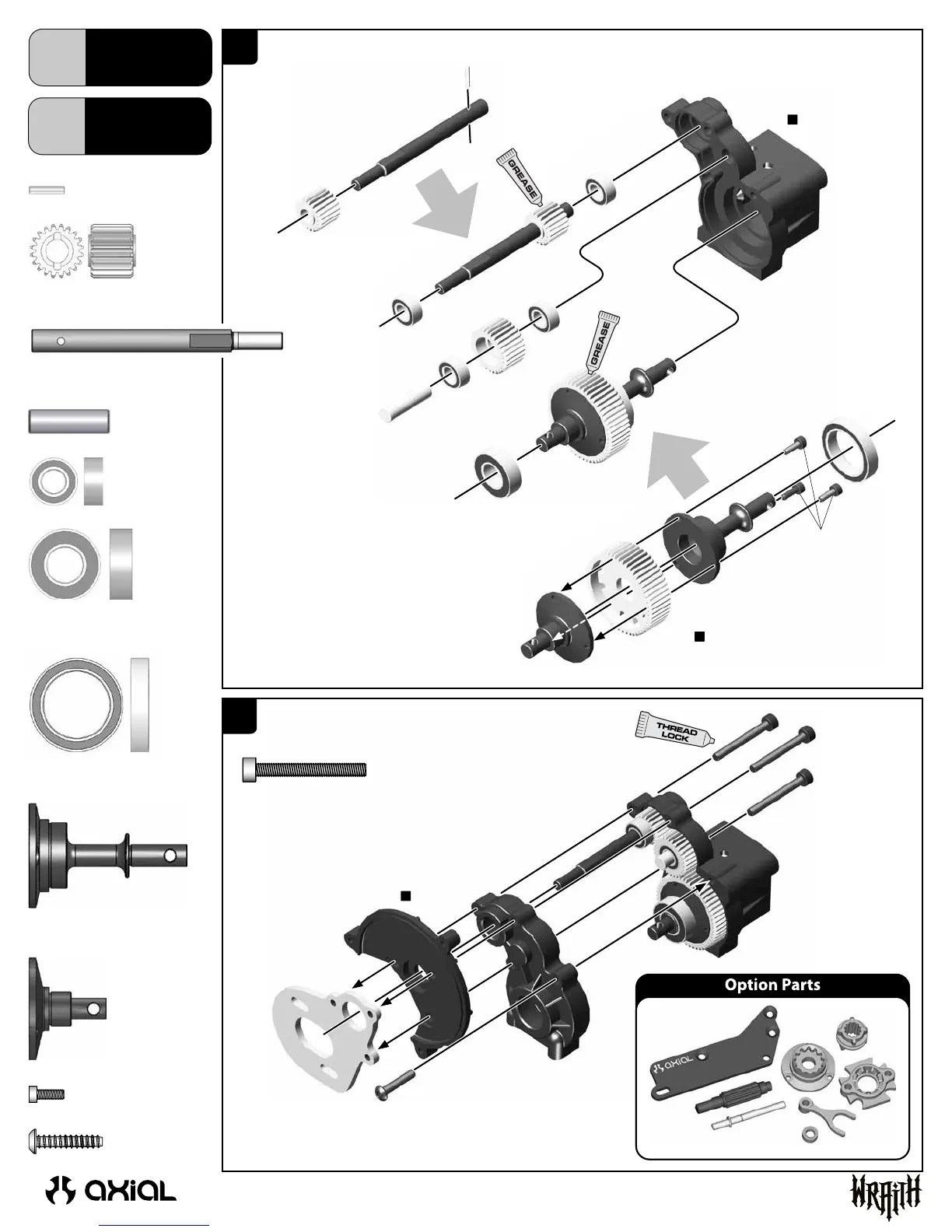 GREASE

GREASE

THREAD LOCK

Option Parts

axial

axial

WRAITH