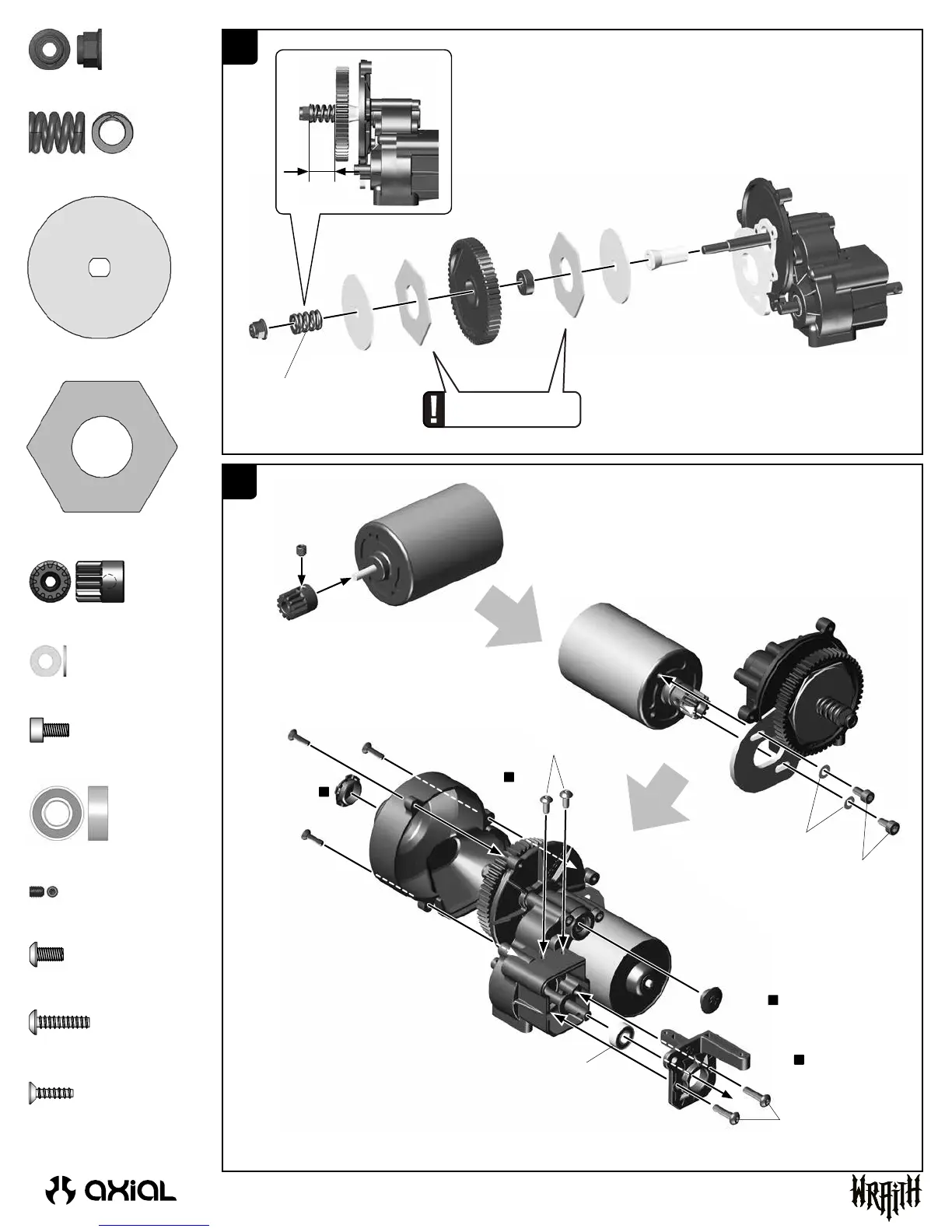 axial

WRAITH