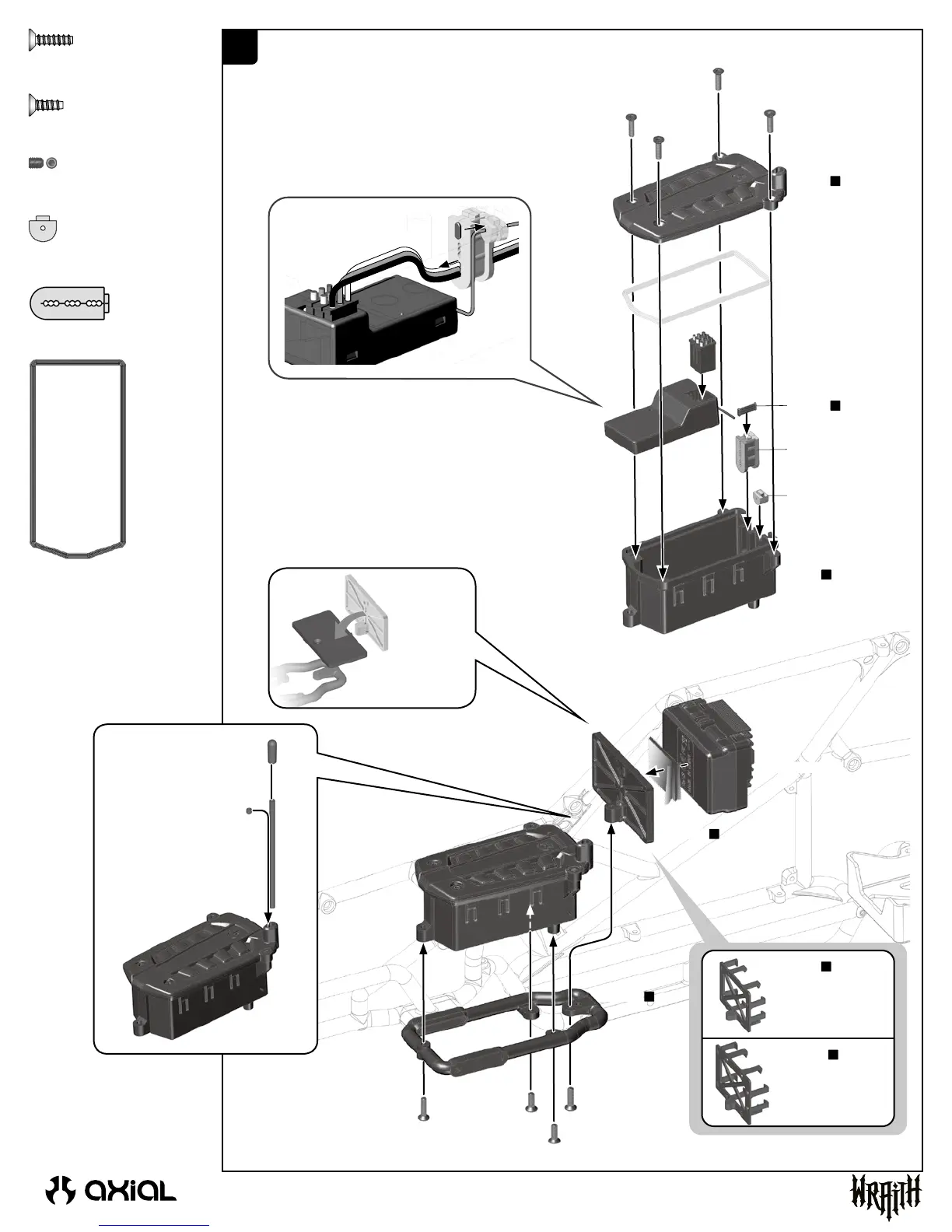 axial

WRAITH