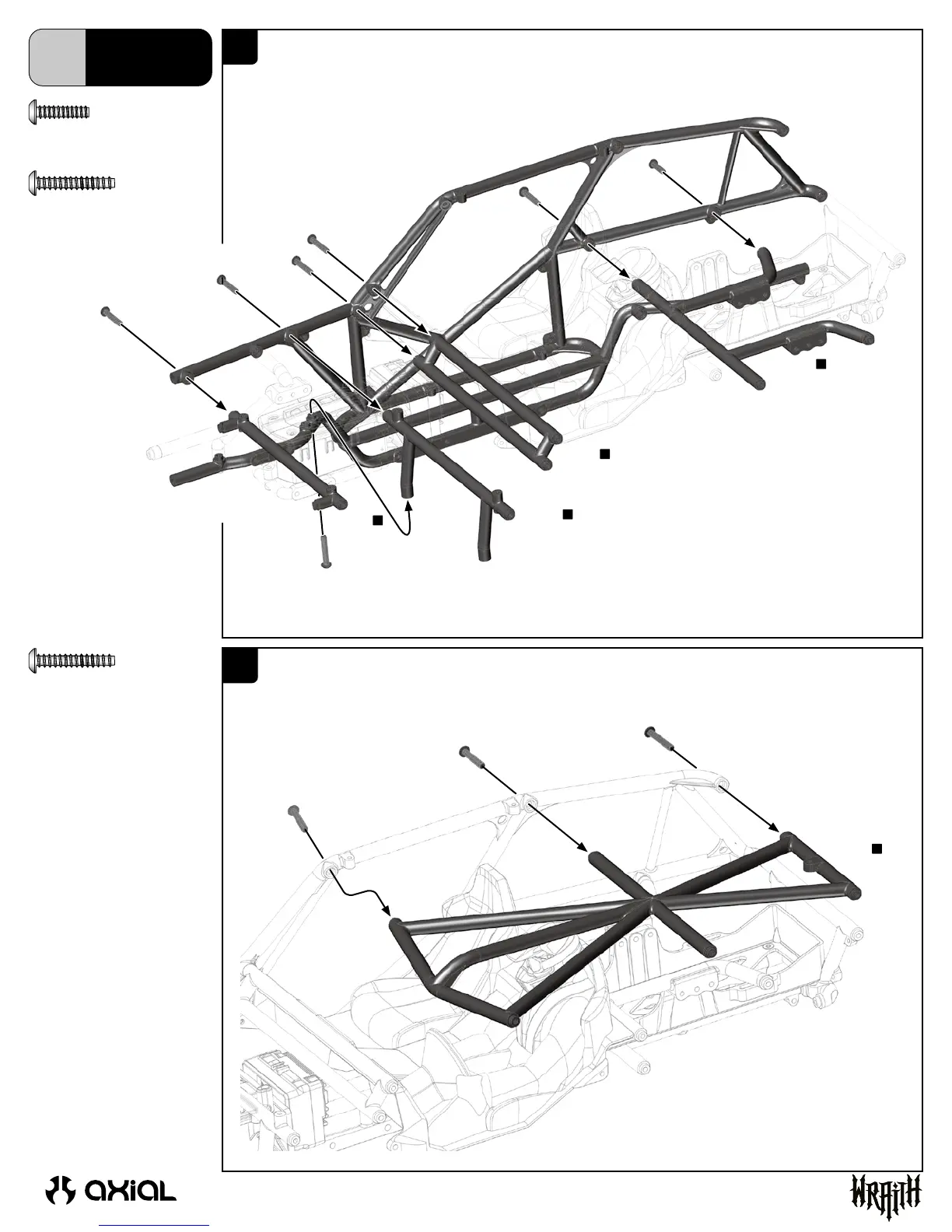 axial

WRAITH