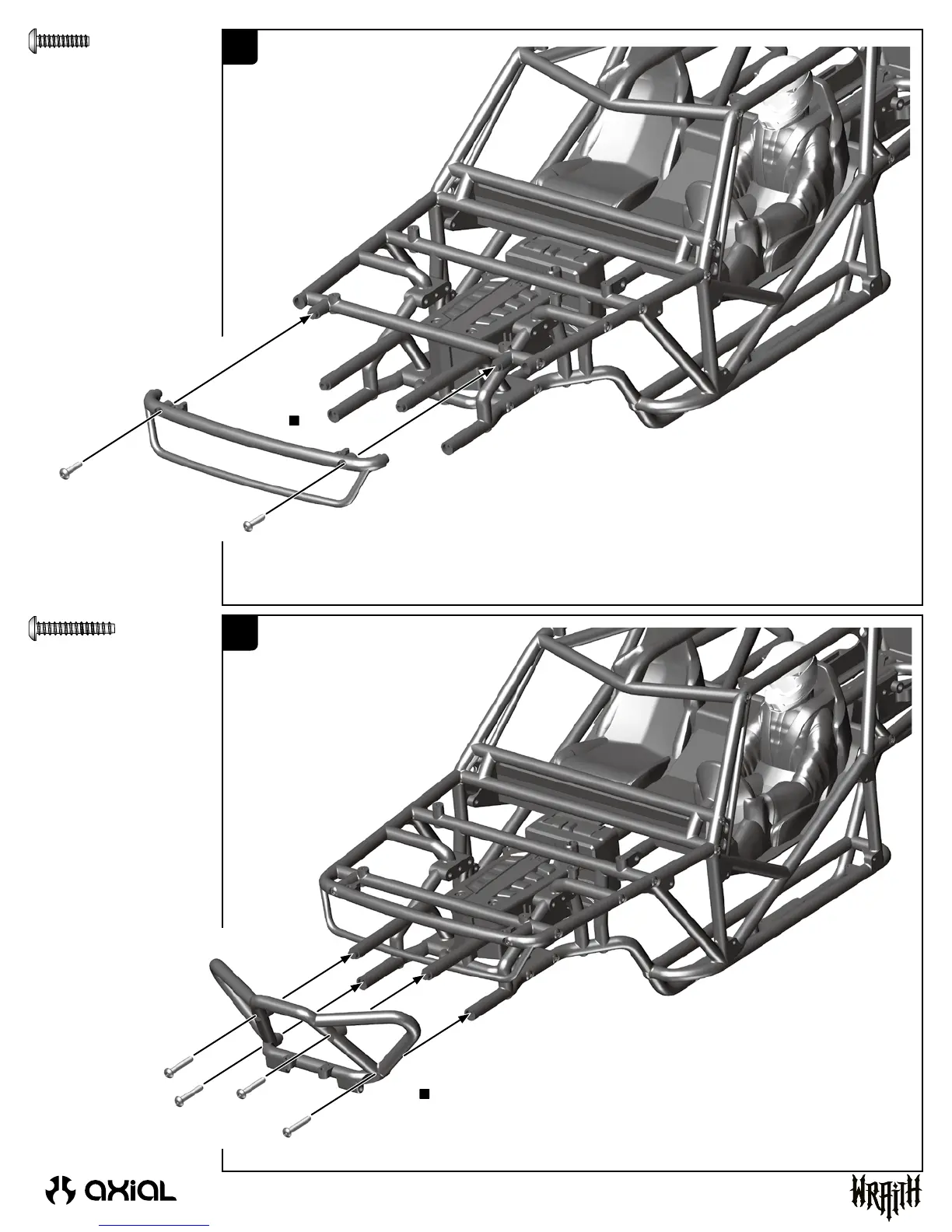 axial

WRAITH