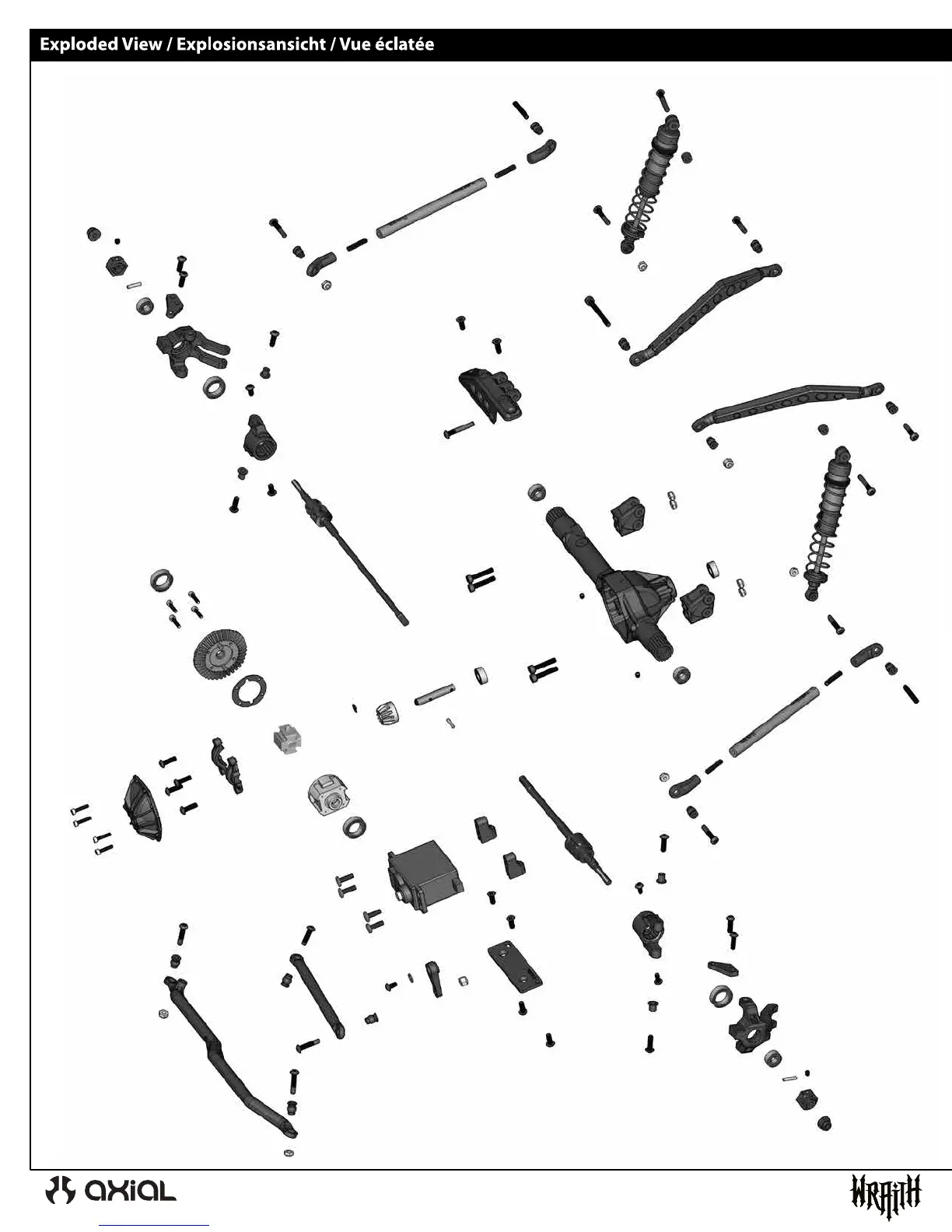 Exploded View / Explosionsansicht / Vue éclatée

axial

WRAITH